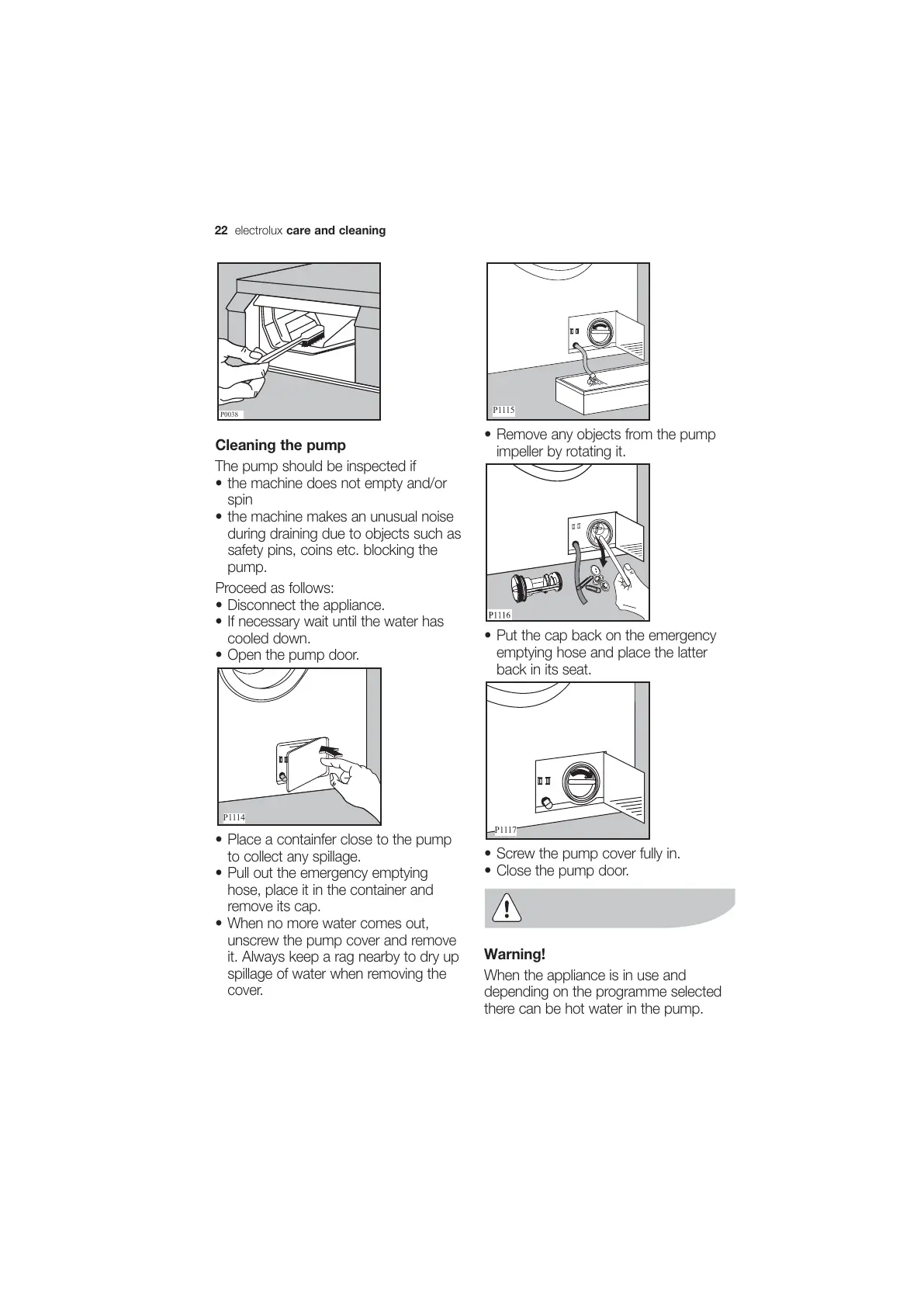 22 electrolux care and cleaning

P0038

Cleaning the pump

The pump should be inspected if
• the machine does not empty and/or spin
• the machine makes an unusual noise during draining due to objects such as safety pins, coins etc. blocking the pump.

Proceed as follows:
• Disconnect the appliance.
• If necessary wait until the water has cooled down.
• Open the pump door.

P1114

• Place a containfer close to the pump to collect any spillage.
• Pull out the emergency emptying hose, place it in the container and remove its cap.
• When no more water comes out, unscrew the pump cover and remove it. Always keep a rag nearby to dry up spillage of water when removing the cover.

P1115

• Remove any objects from the pump impeller by rotating it.

P1116

• Put the cap back on the emergency emptying hose and place the latter back in its seat.

P1117

• Screw the pump cover fully in.
• Close the pump door.

Warning!
When the appliance is in use and depending on the programme selected there can be hot water in the pump.