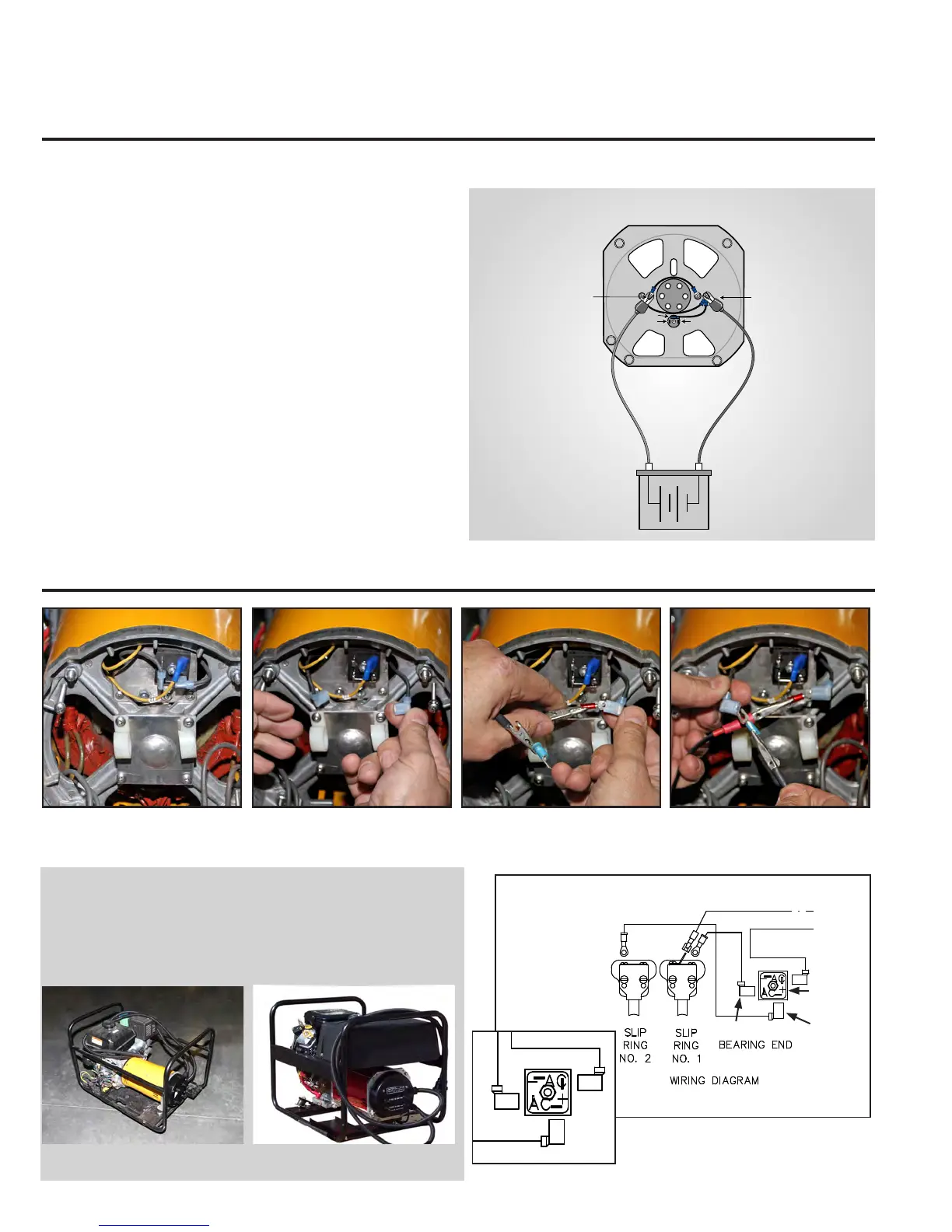 SLIP RING NO. 2

SLIP RING NO. 1

BEARING END

WIRING DIAGRAM