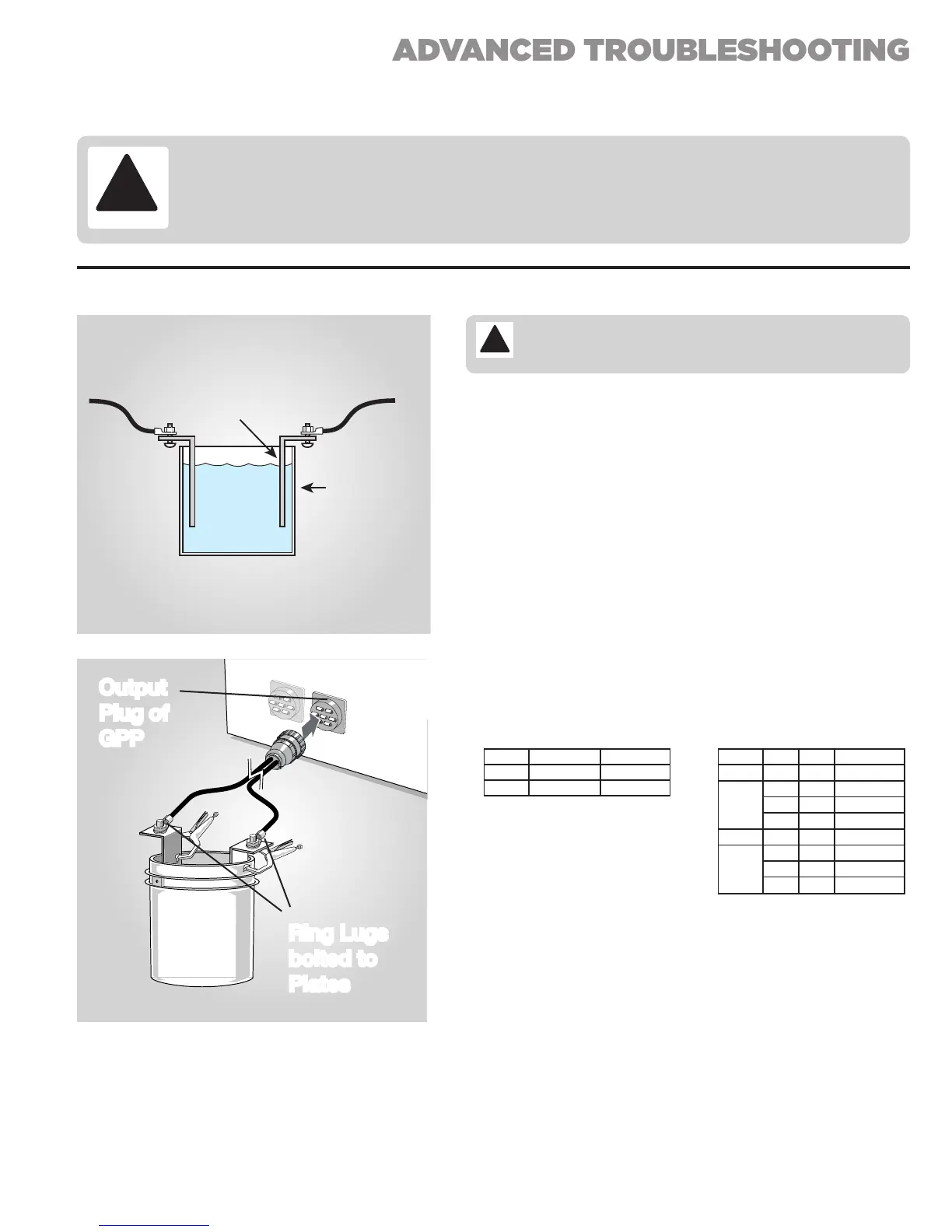 ADVANCED TROUBLESHOOTING

Output Plug of GPP

Ring Lugs bolted to Plates