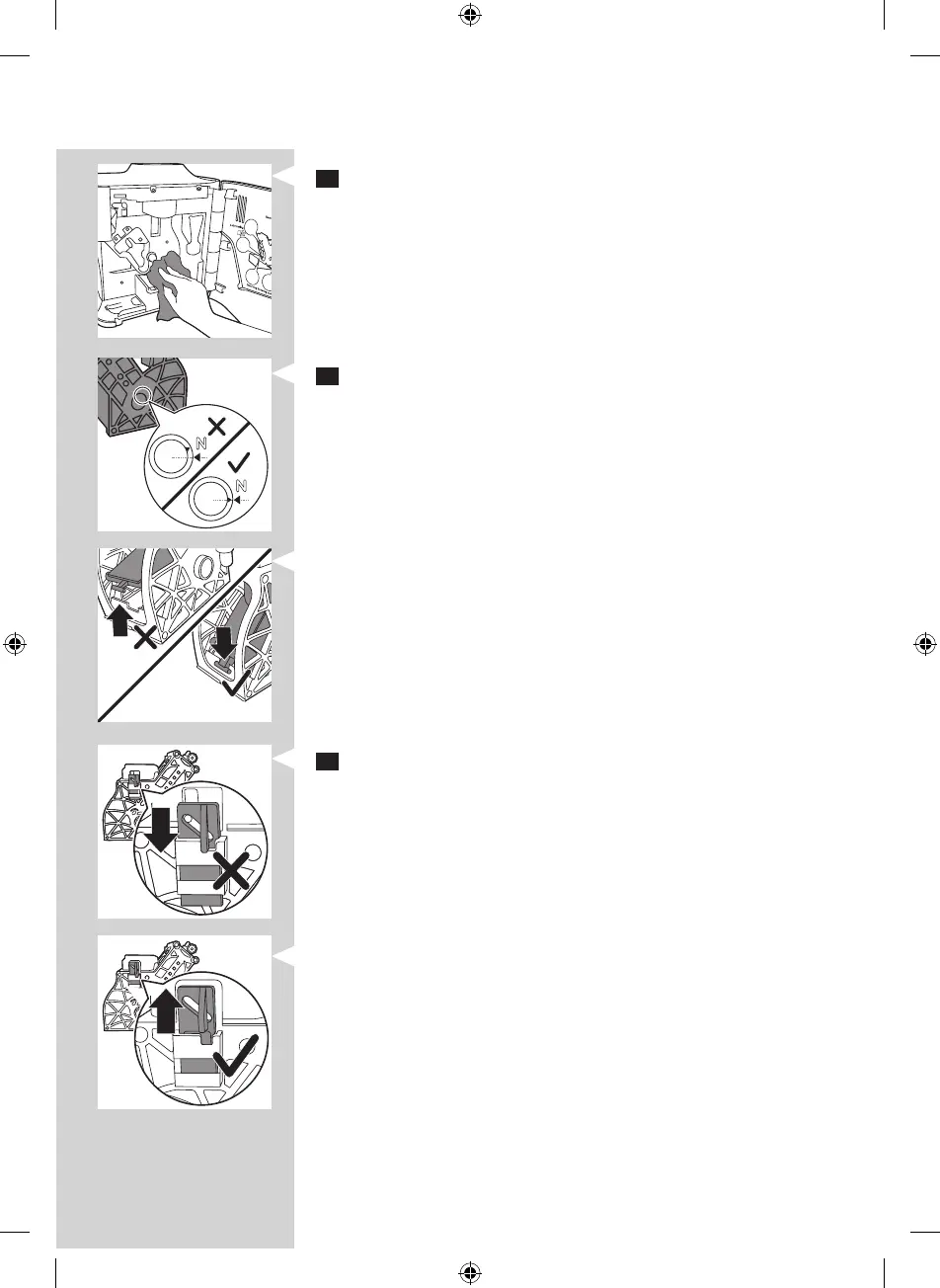 N

N