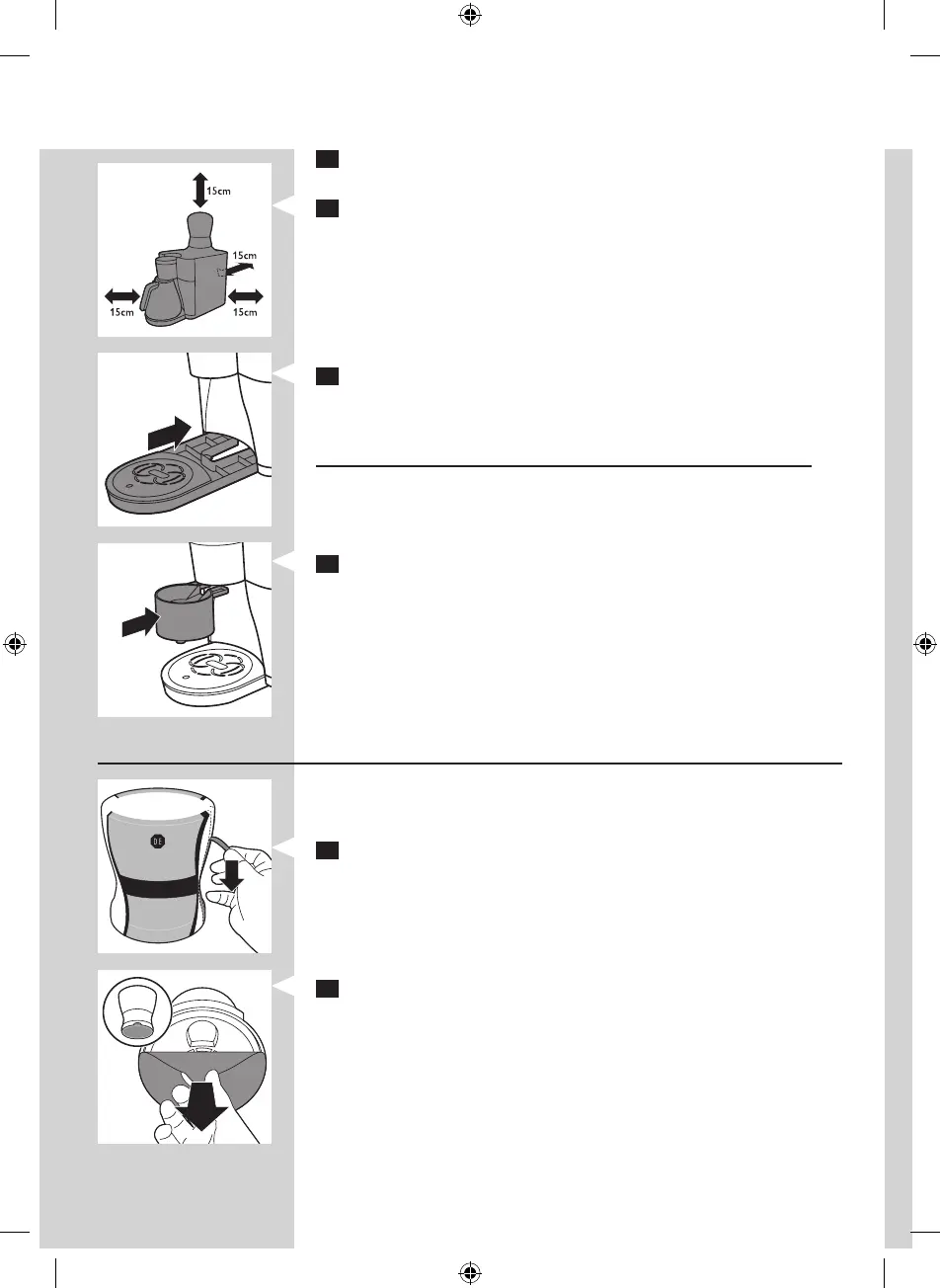 15cm

15cm

15cm

15cm

DE