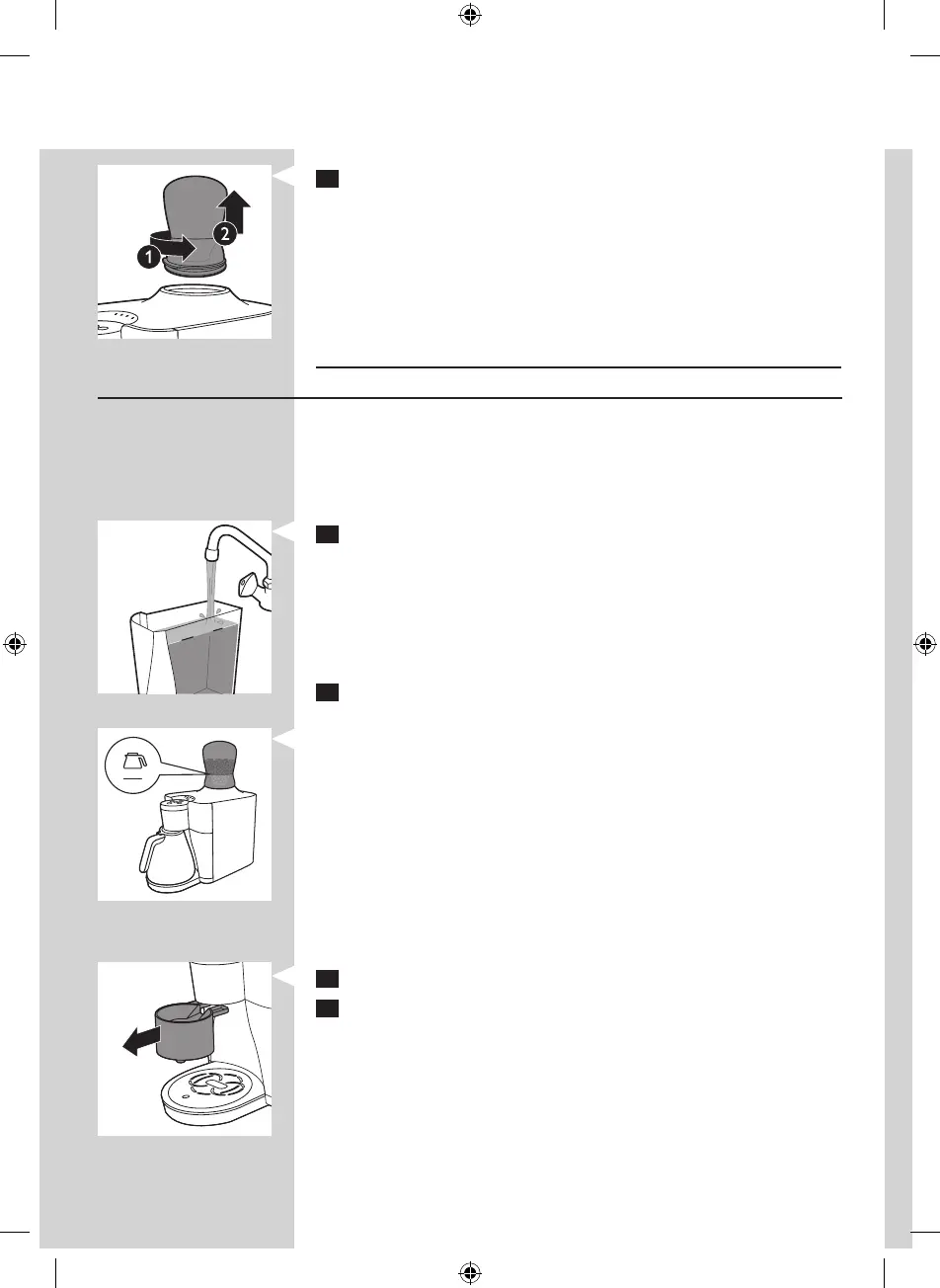 1

2