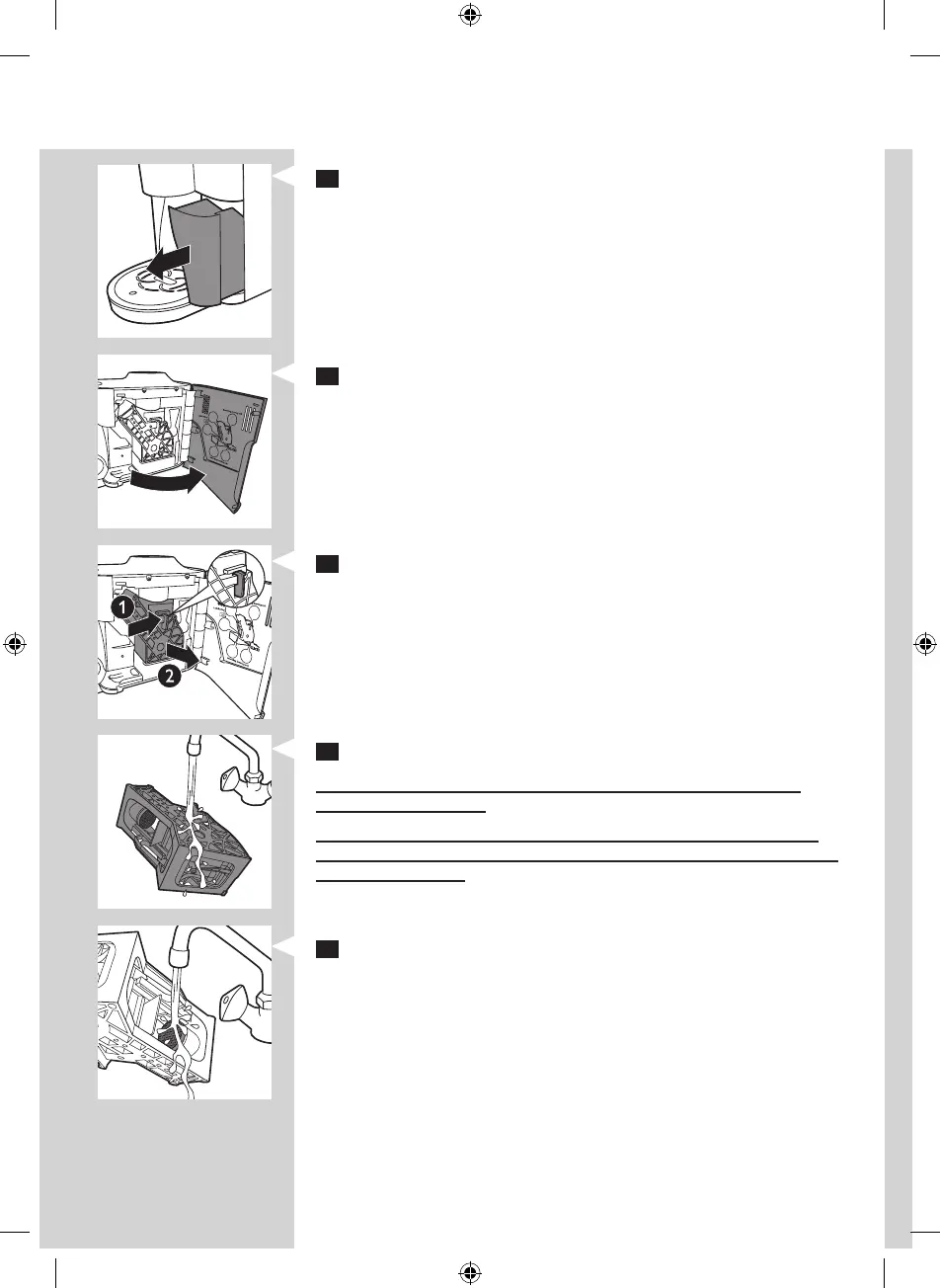 1

2