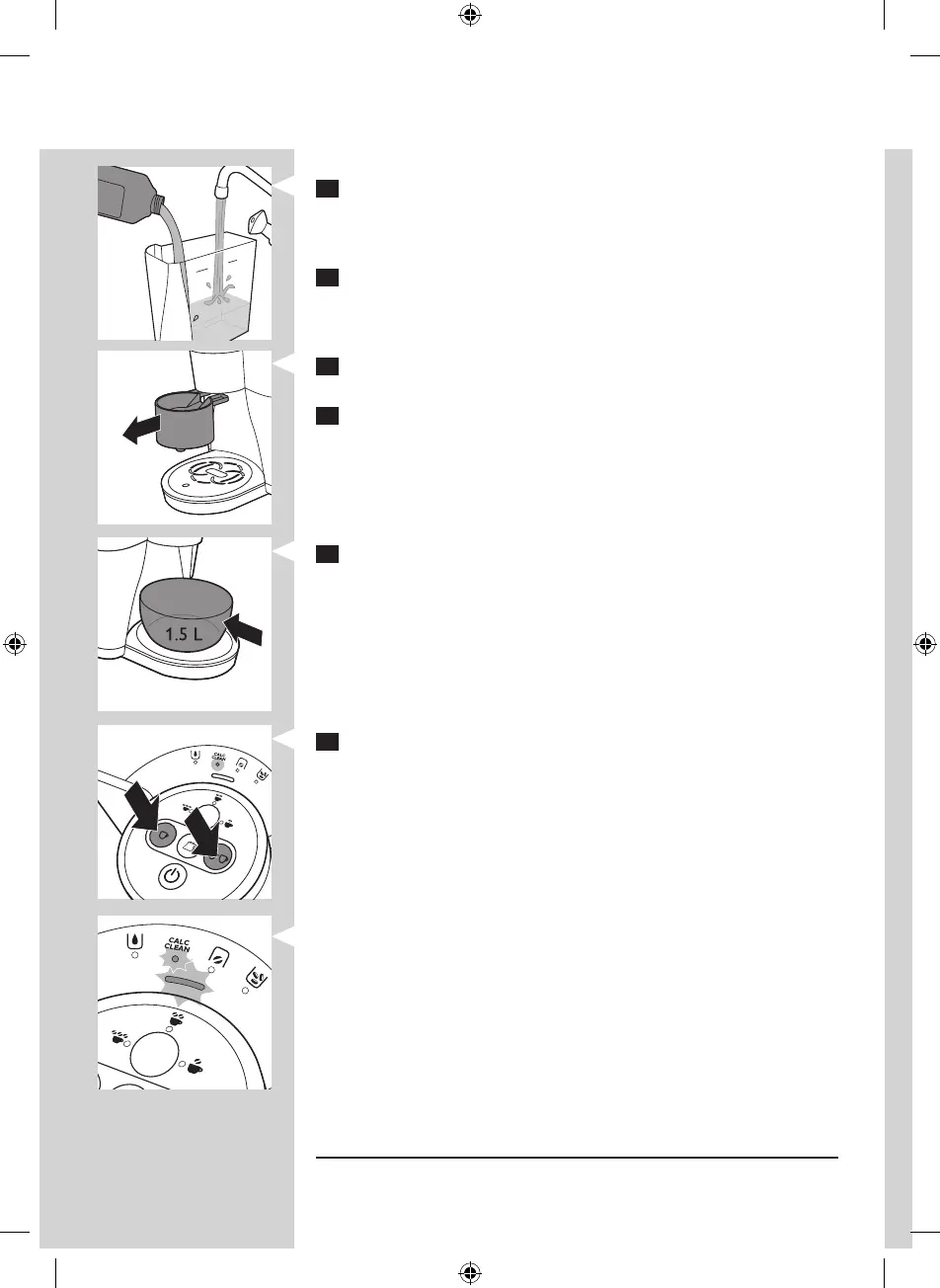 1.5 L

CALC CLEAN

CALC CLEAN