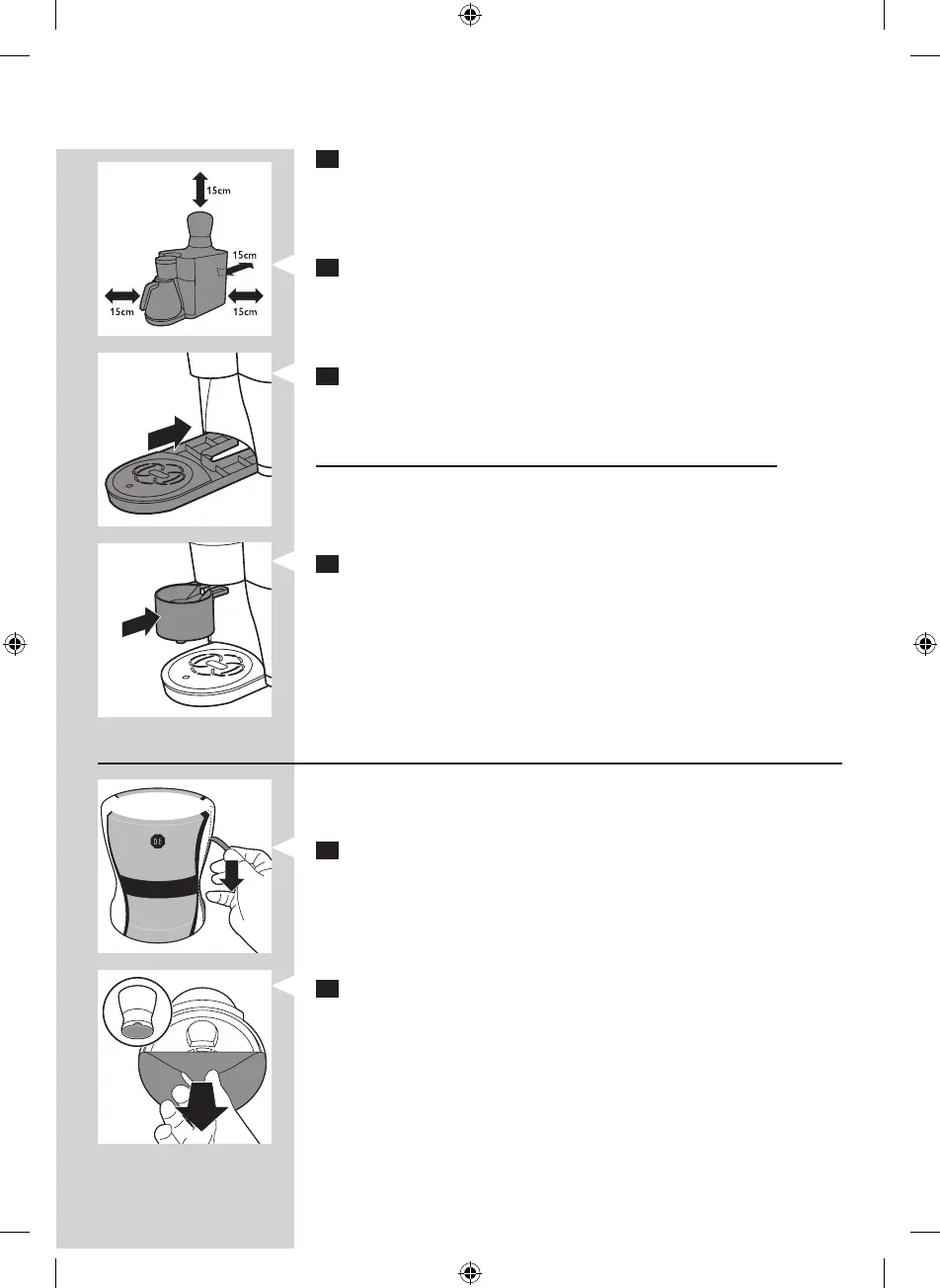 15cm

15cm

15cm

15cm

DE