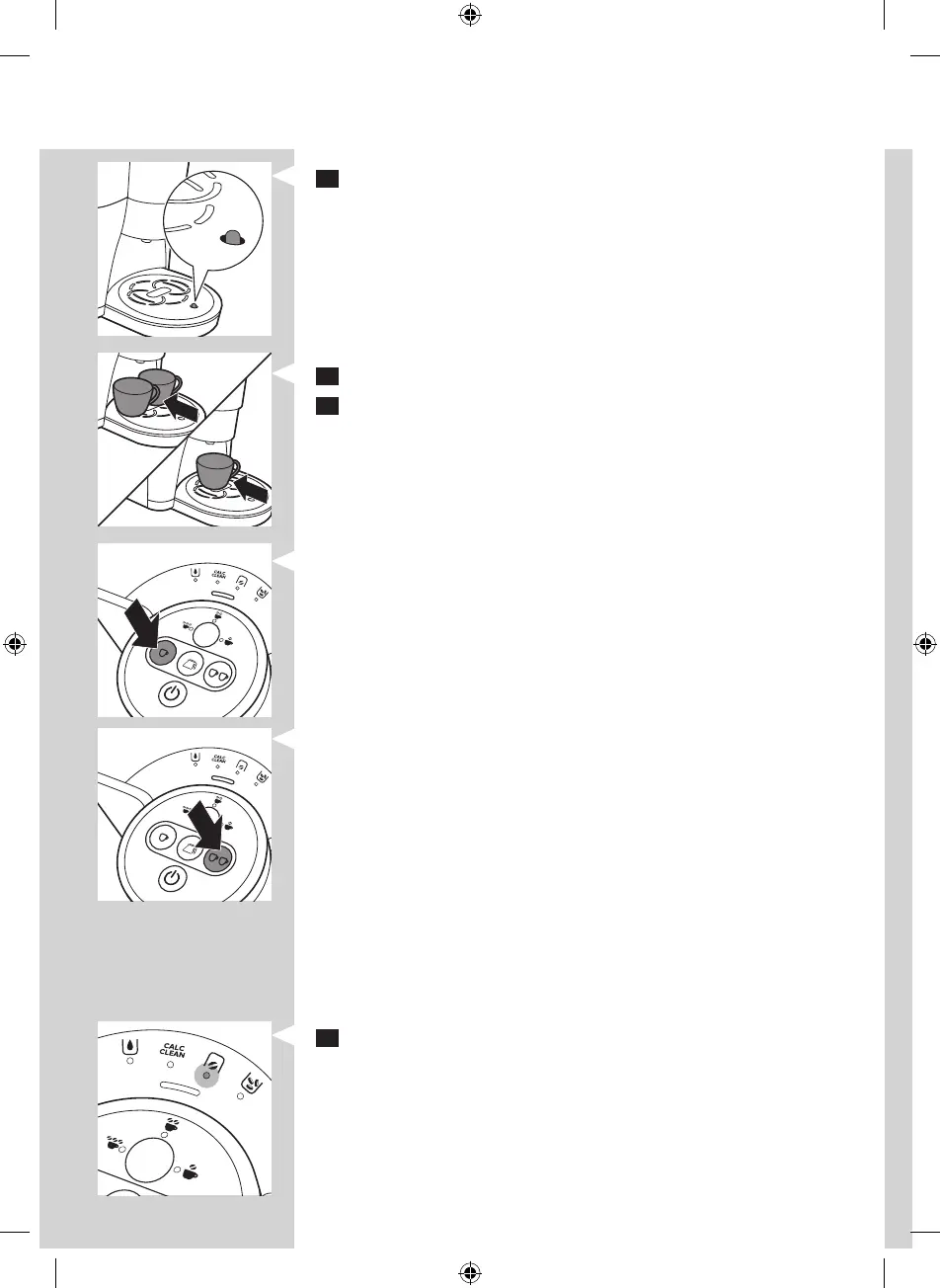 CALC CLEAN

CALC CLEAN

CALC CLEAN