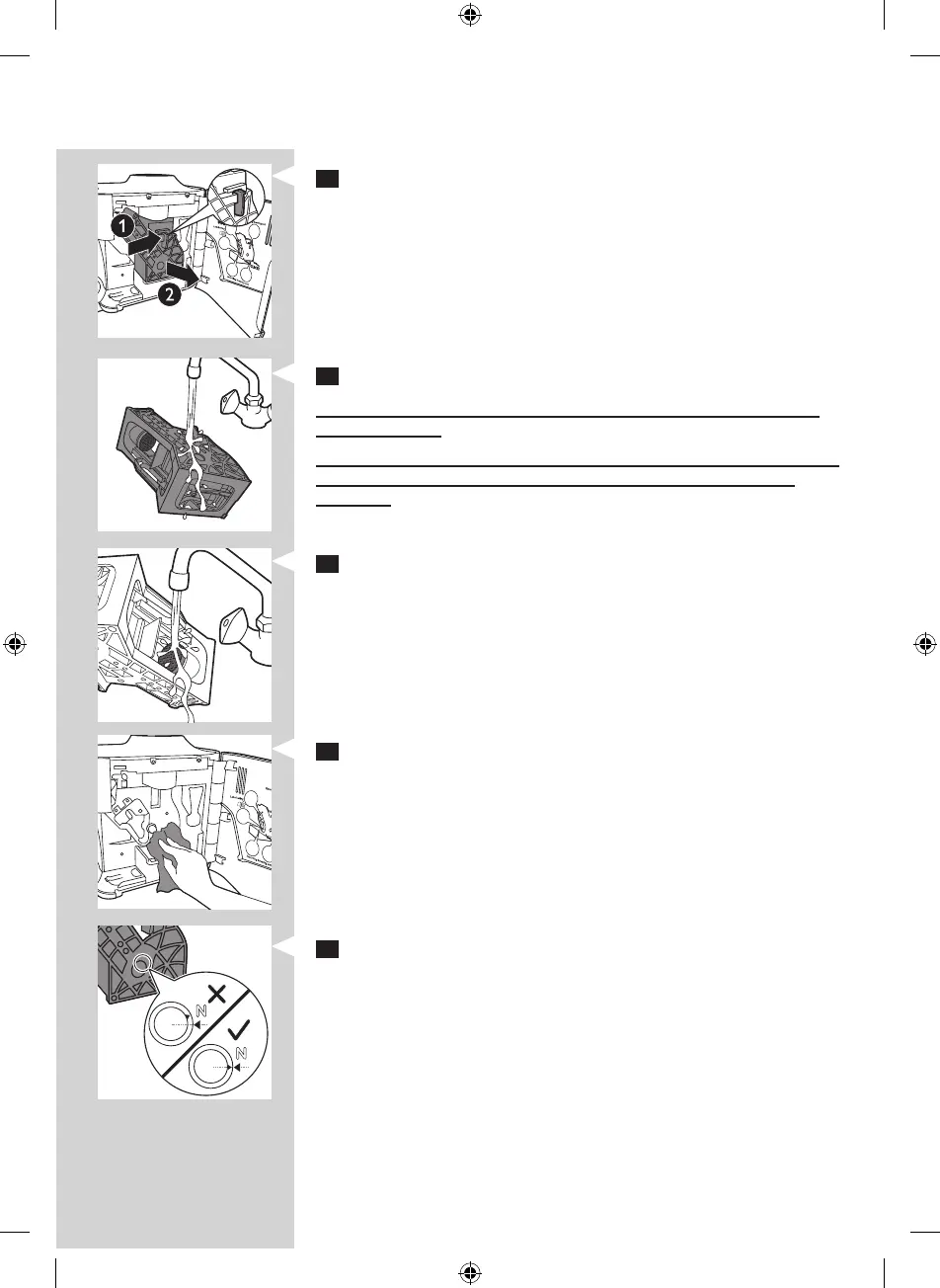 1

2

N

N