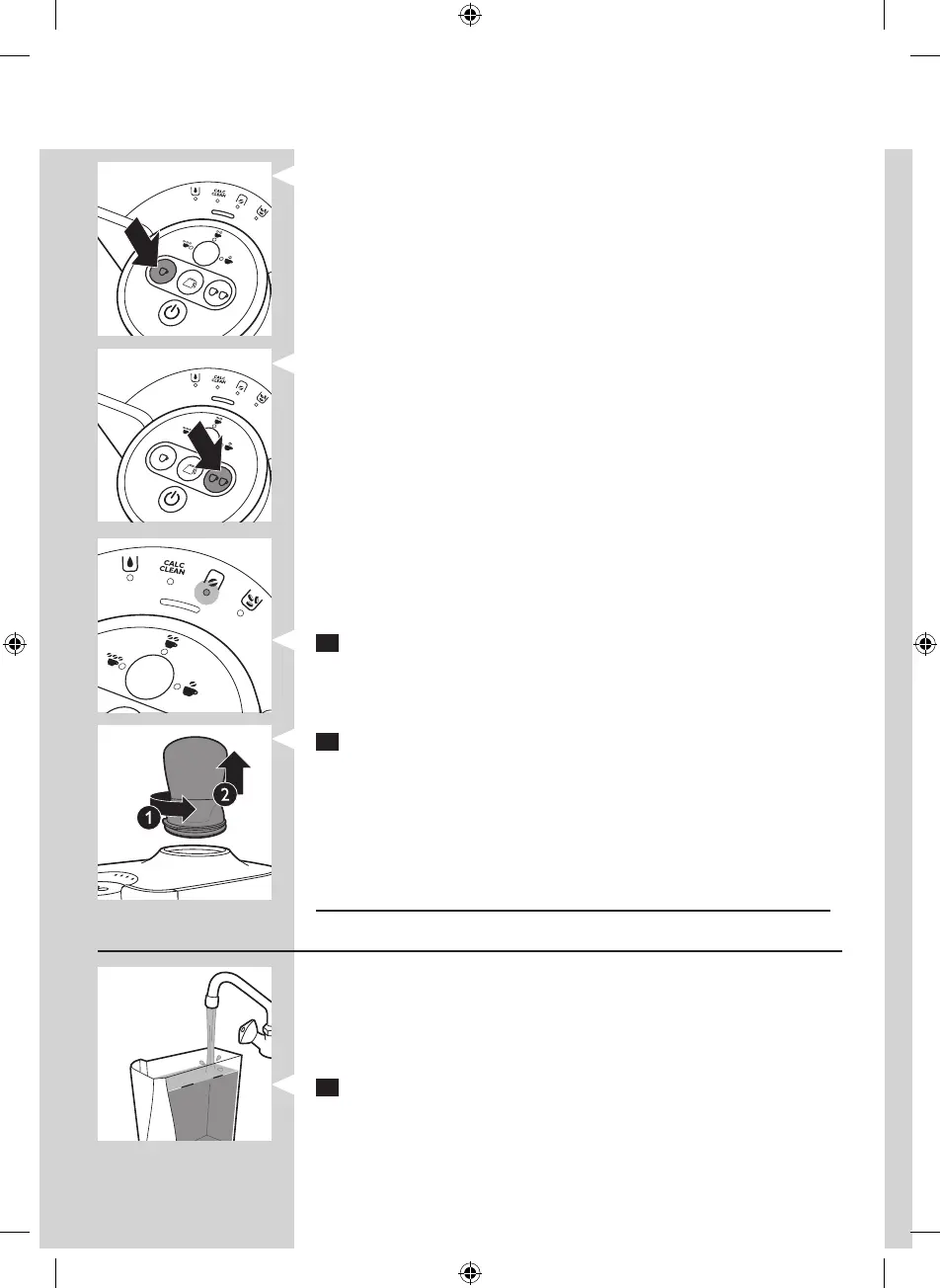 CALC CLEAN

CALC CLEAN

CALC CLEAN

1

2