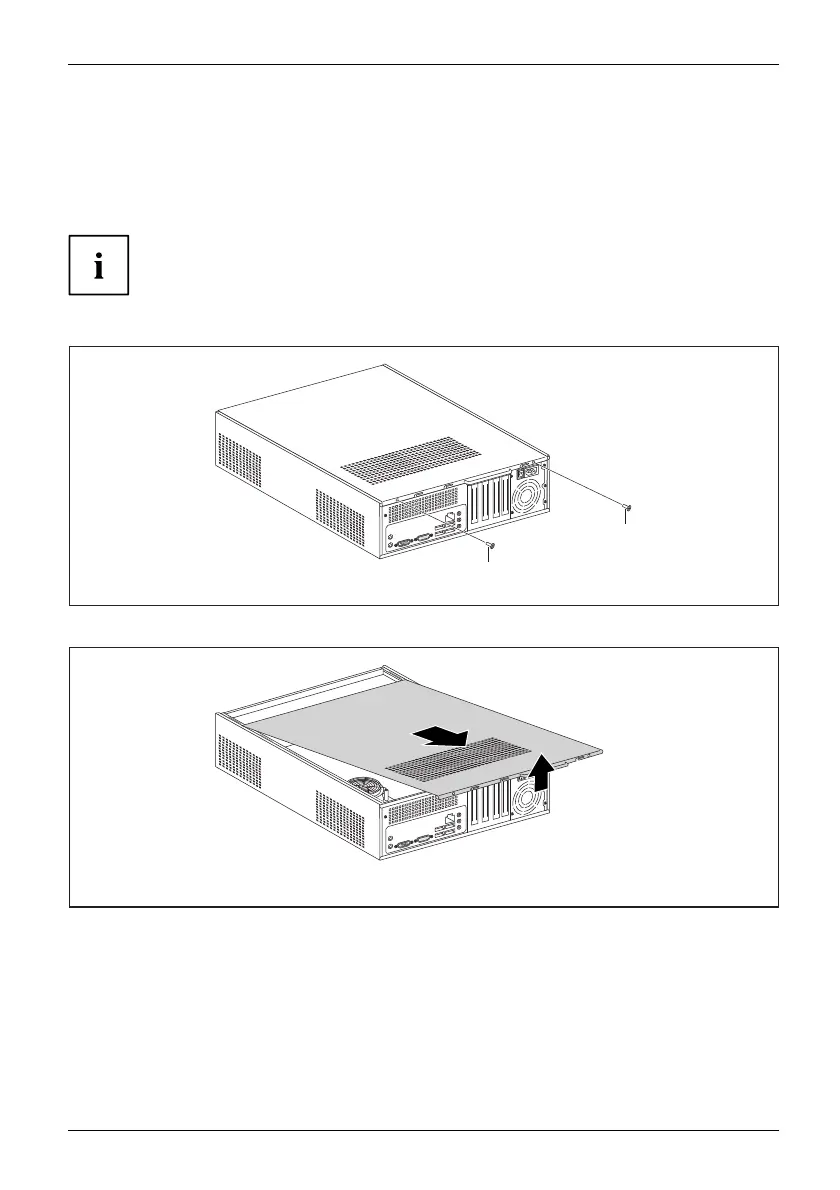 i