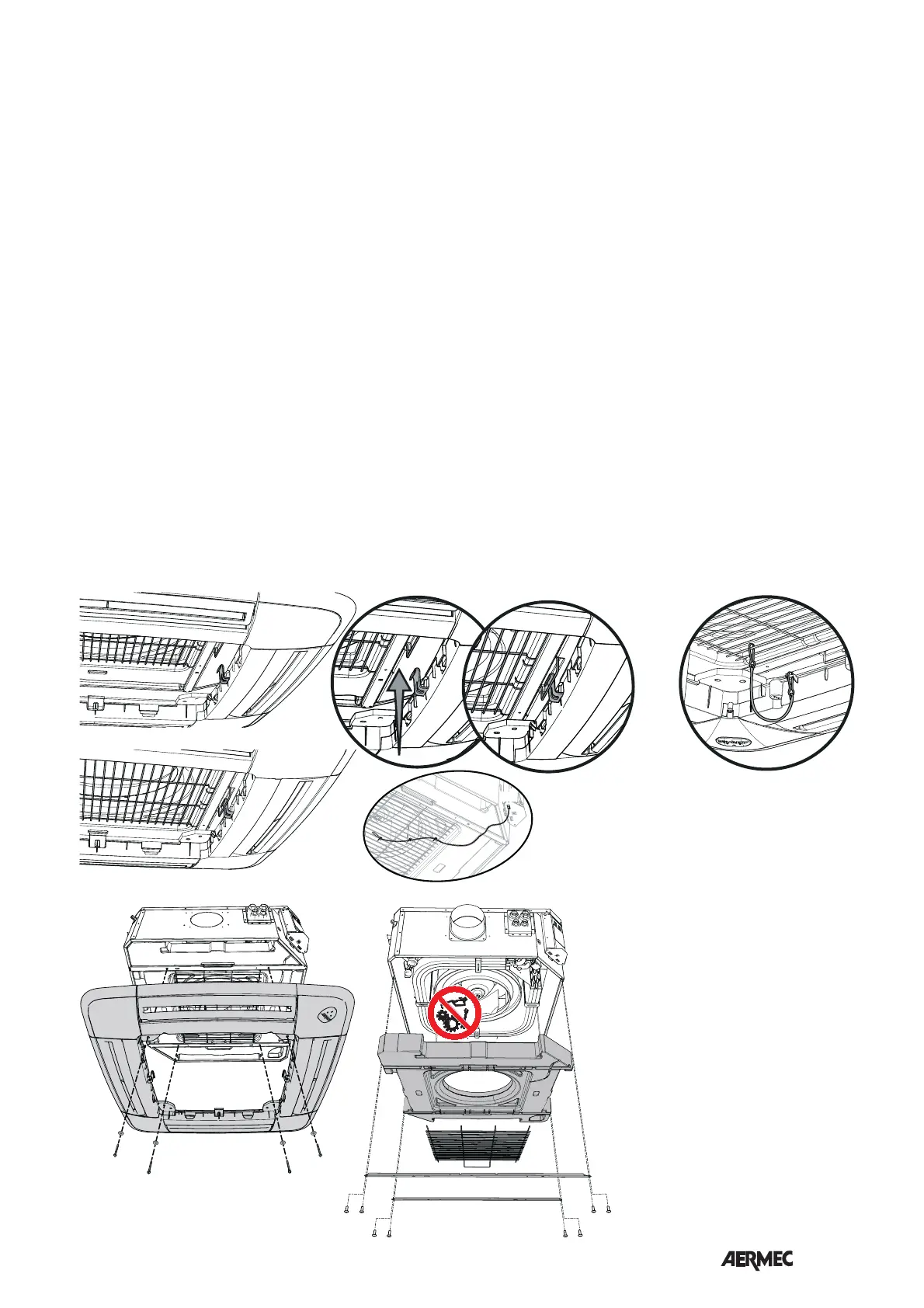 AERMEC