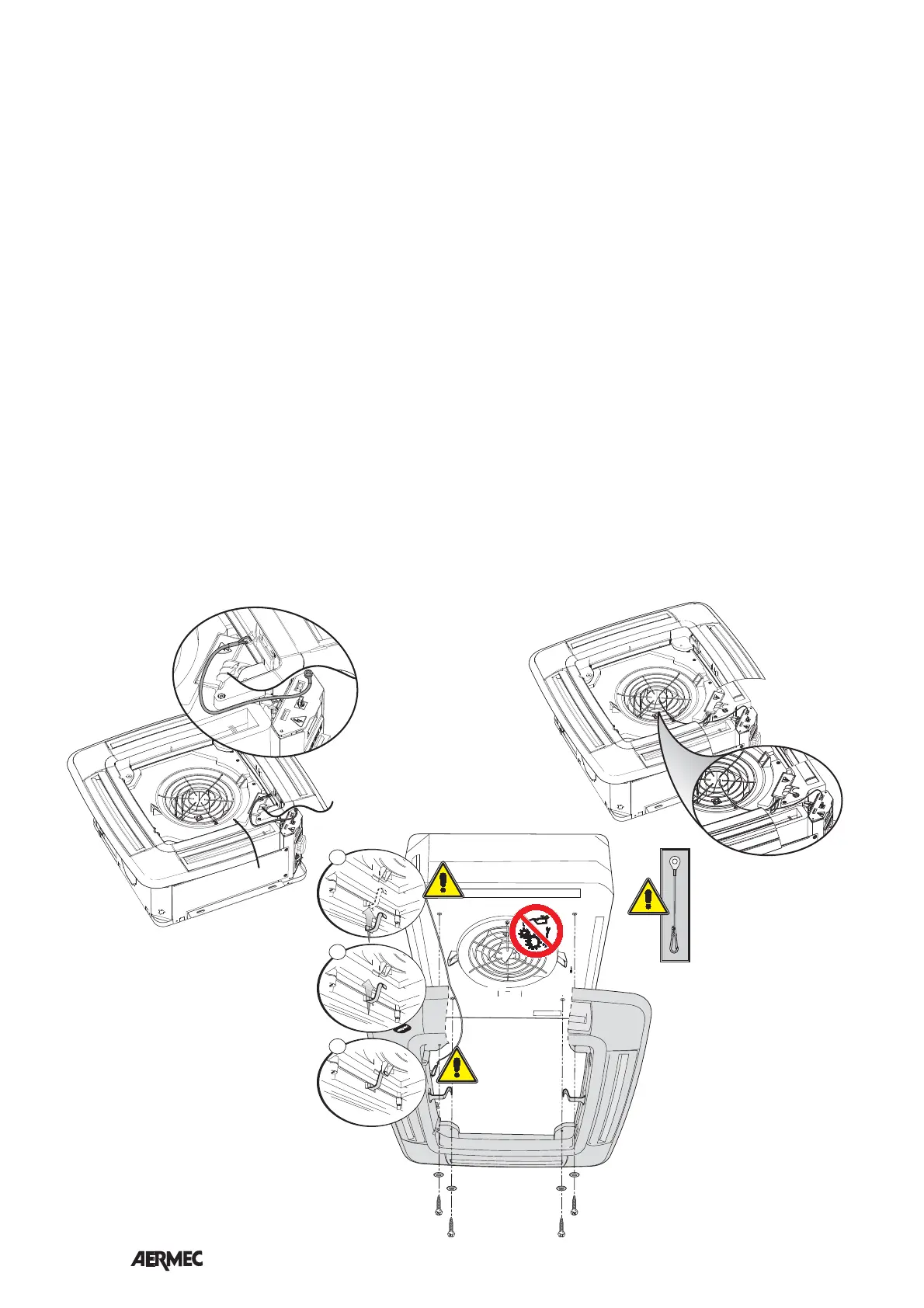 AERMEC