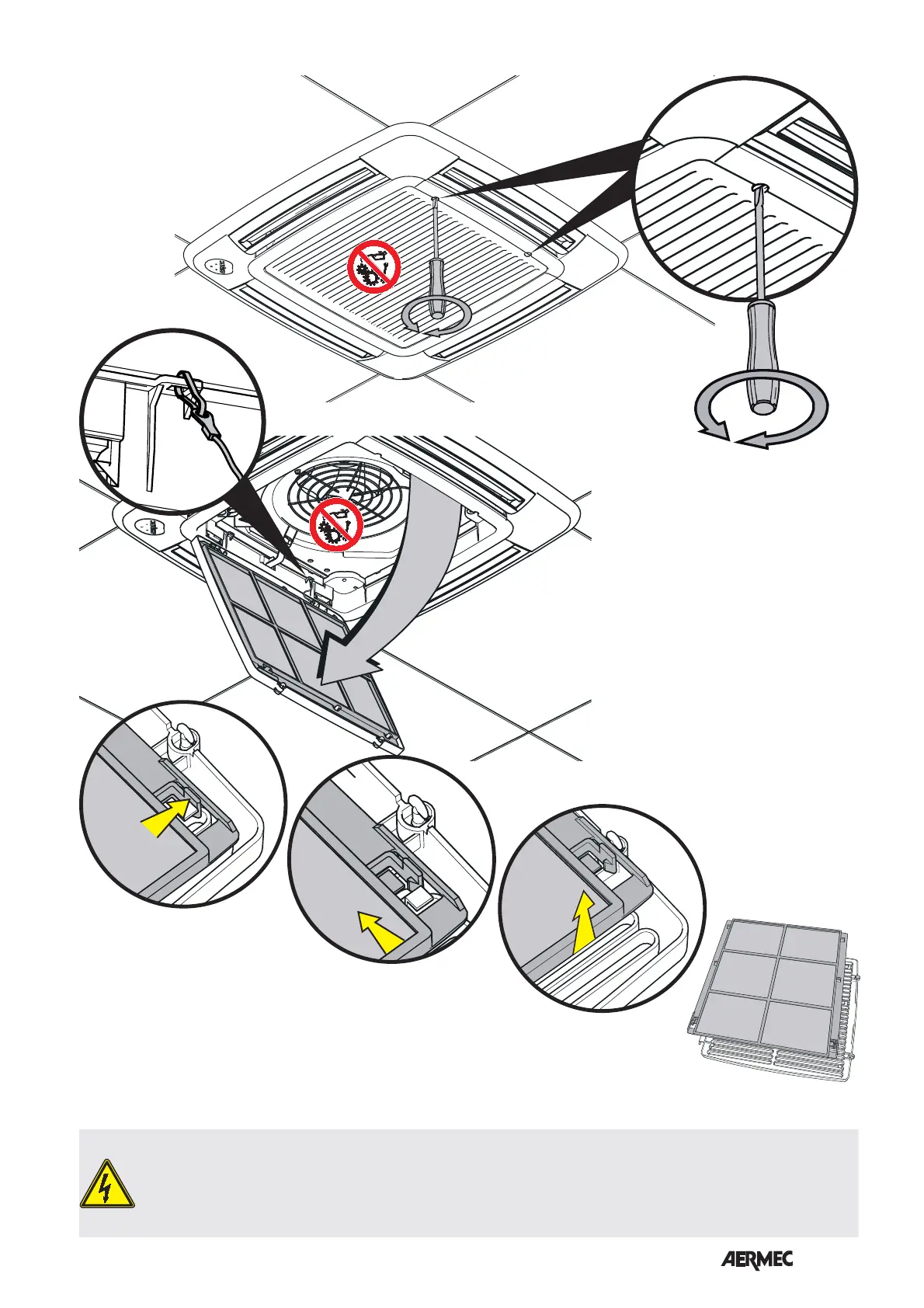 AERMEC