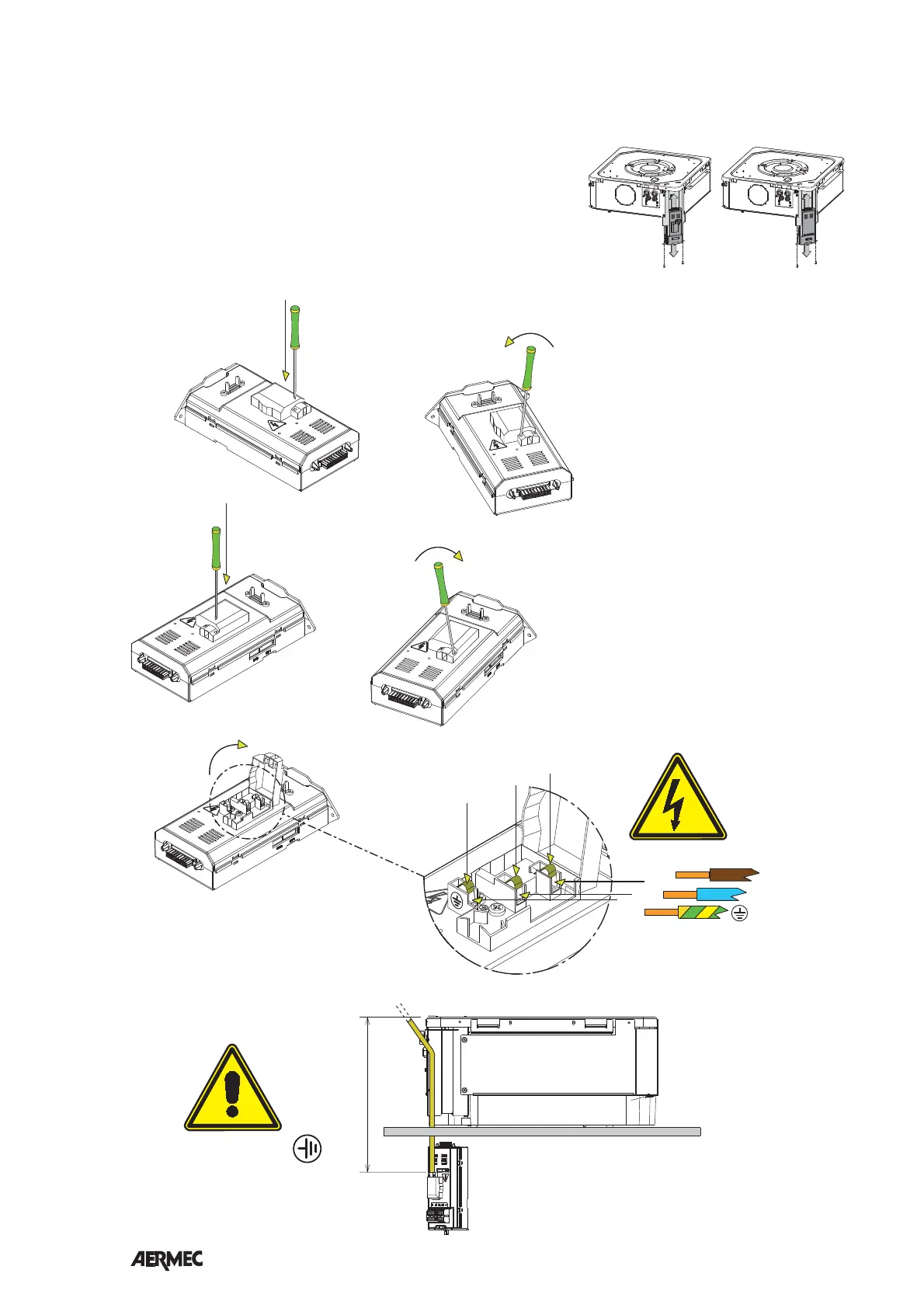 AERMEC