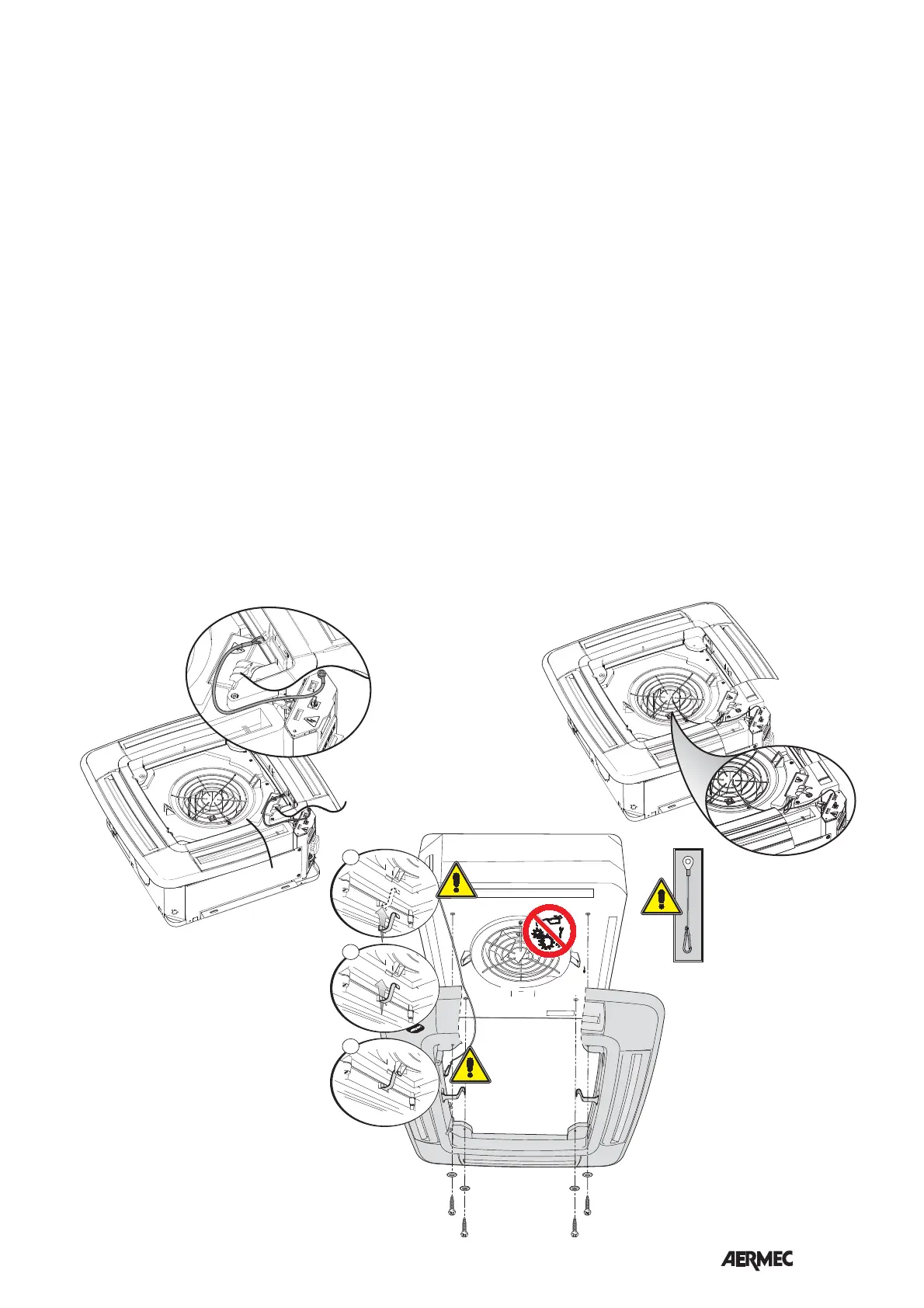 AERMEC