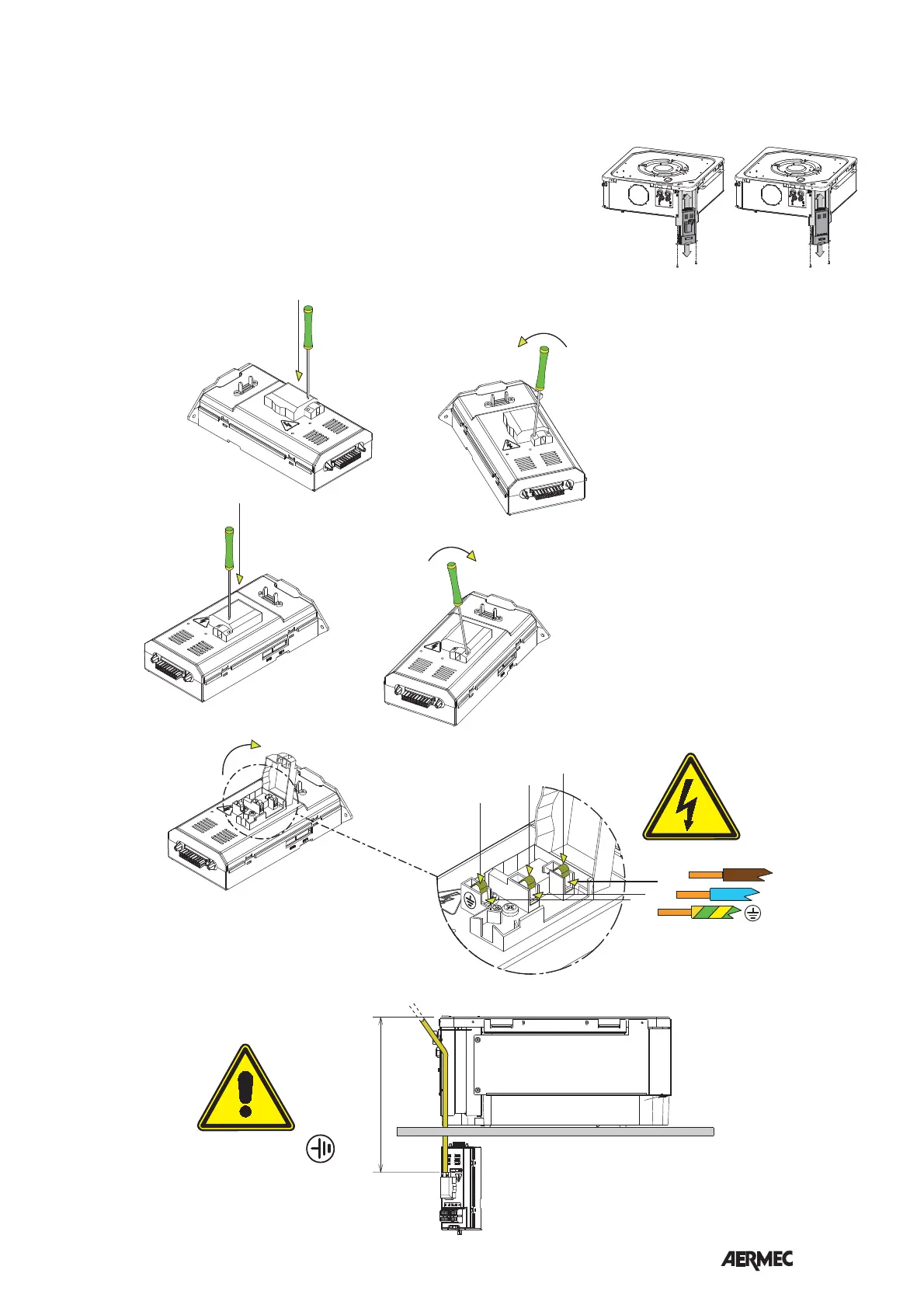 AERMEC