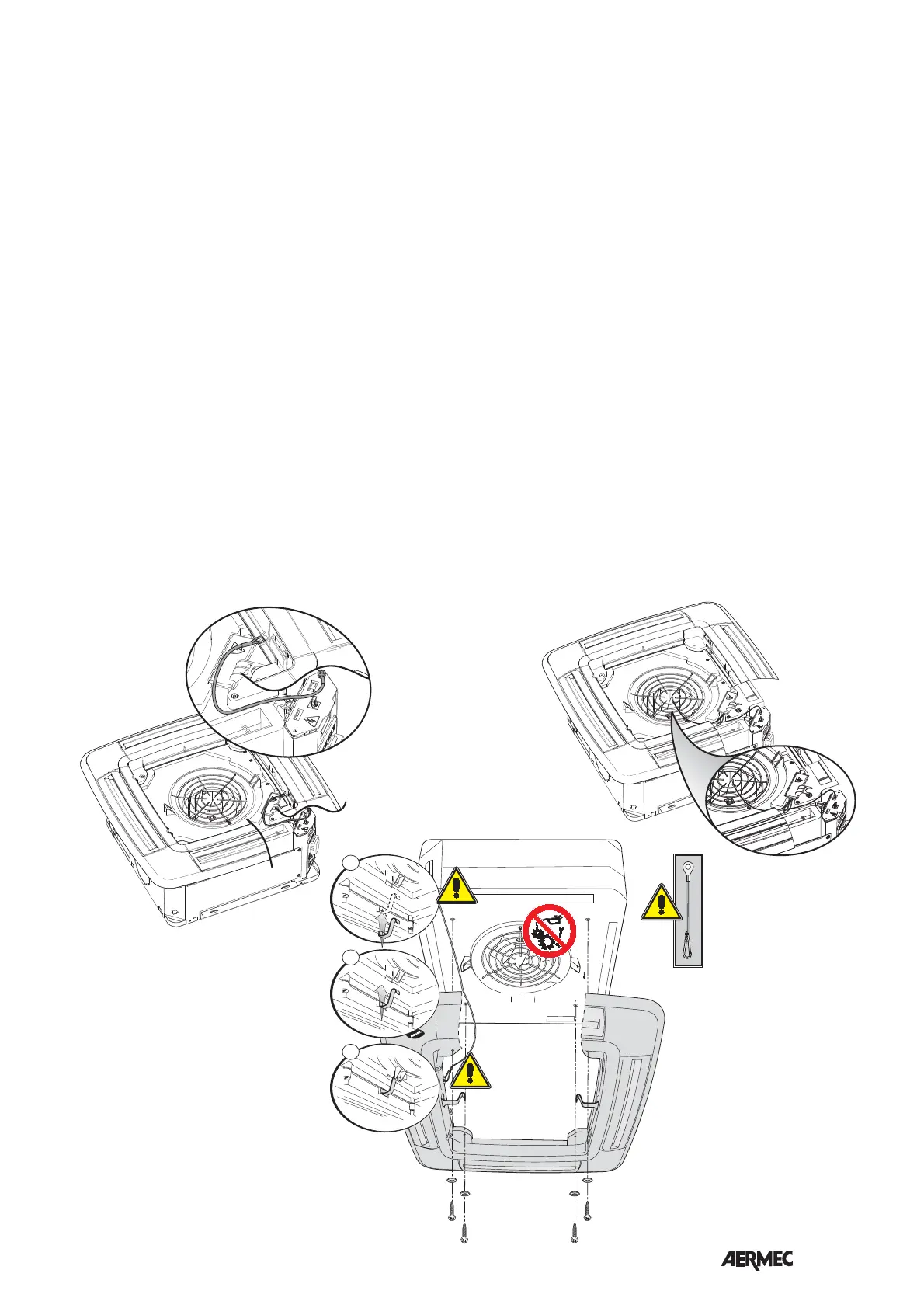 AERMEC