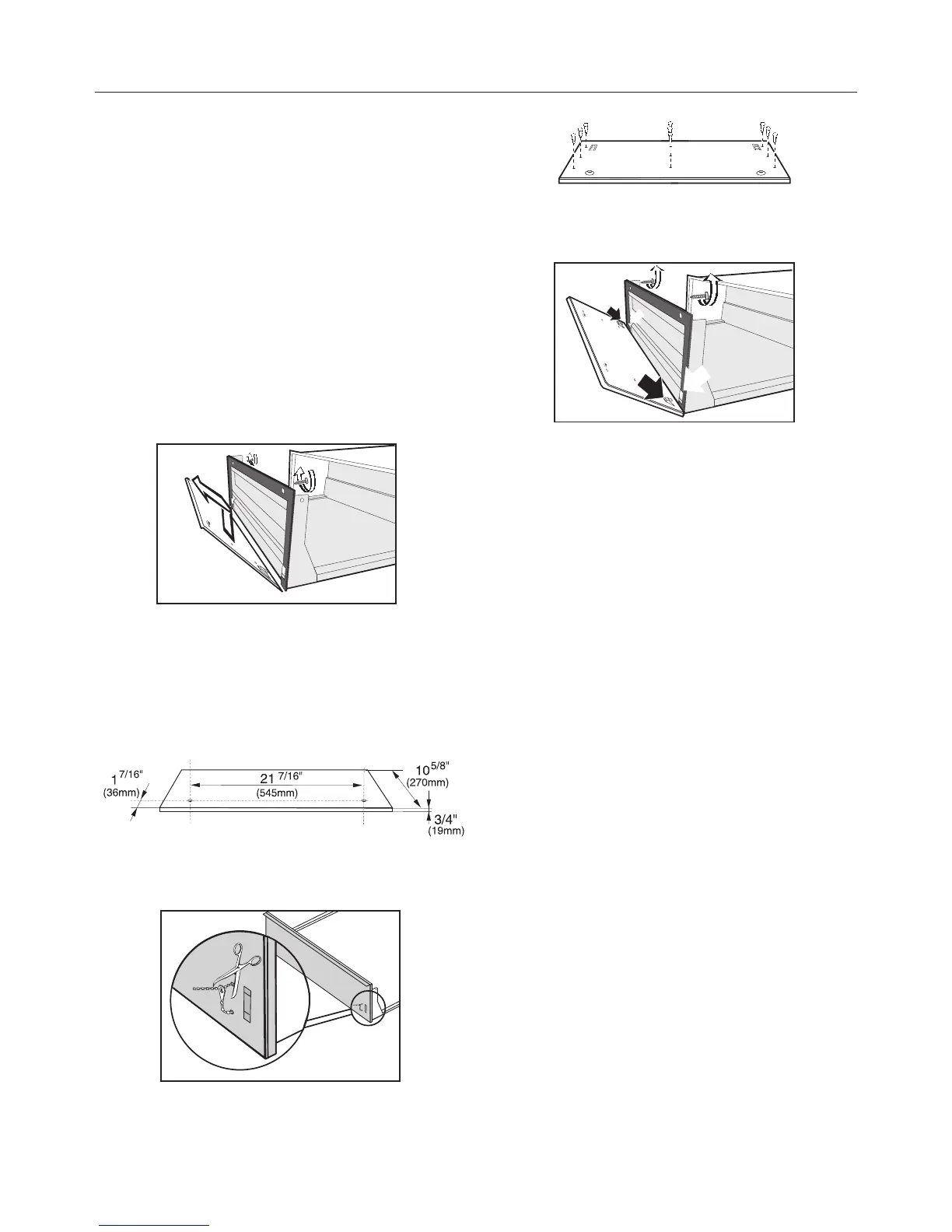 $1^{7/16"}$
(36mm)

$21^{7/16"}$
(545mm)

$10^{5/8"}$
(270mm)

3/4"
(19mm)