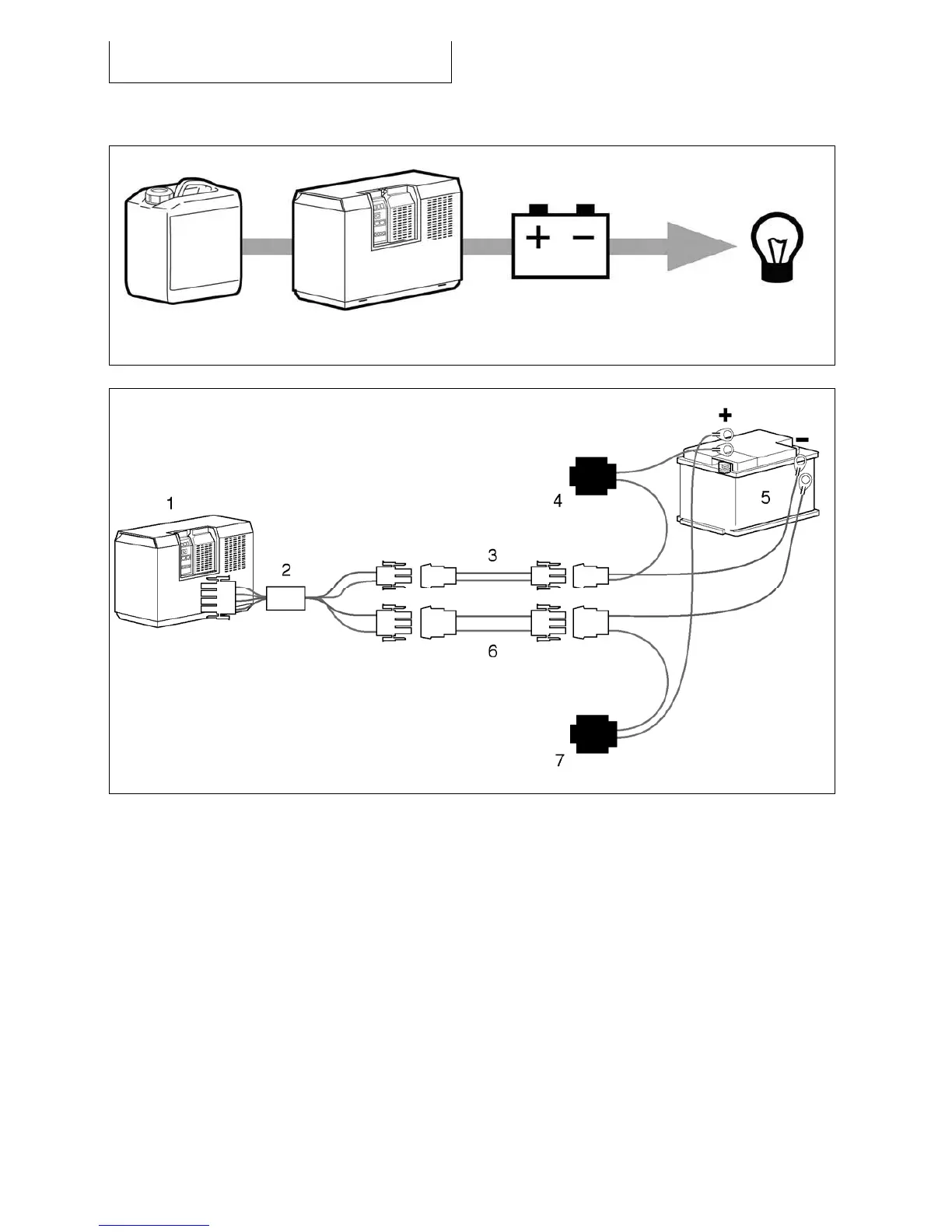 + −

+
−
1
2
3
4
5
6
7