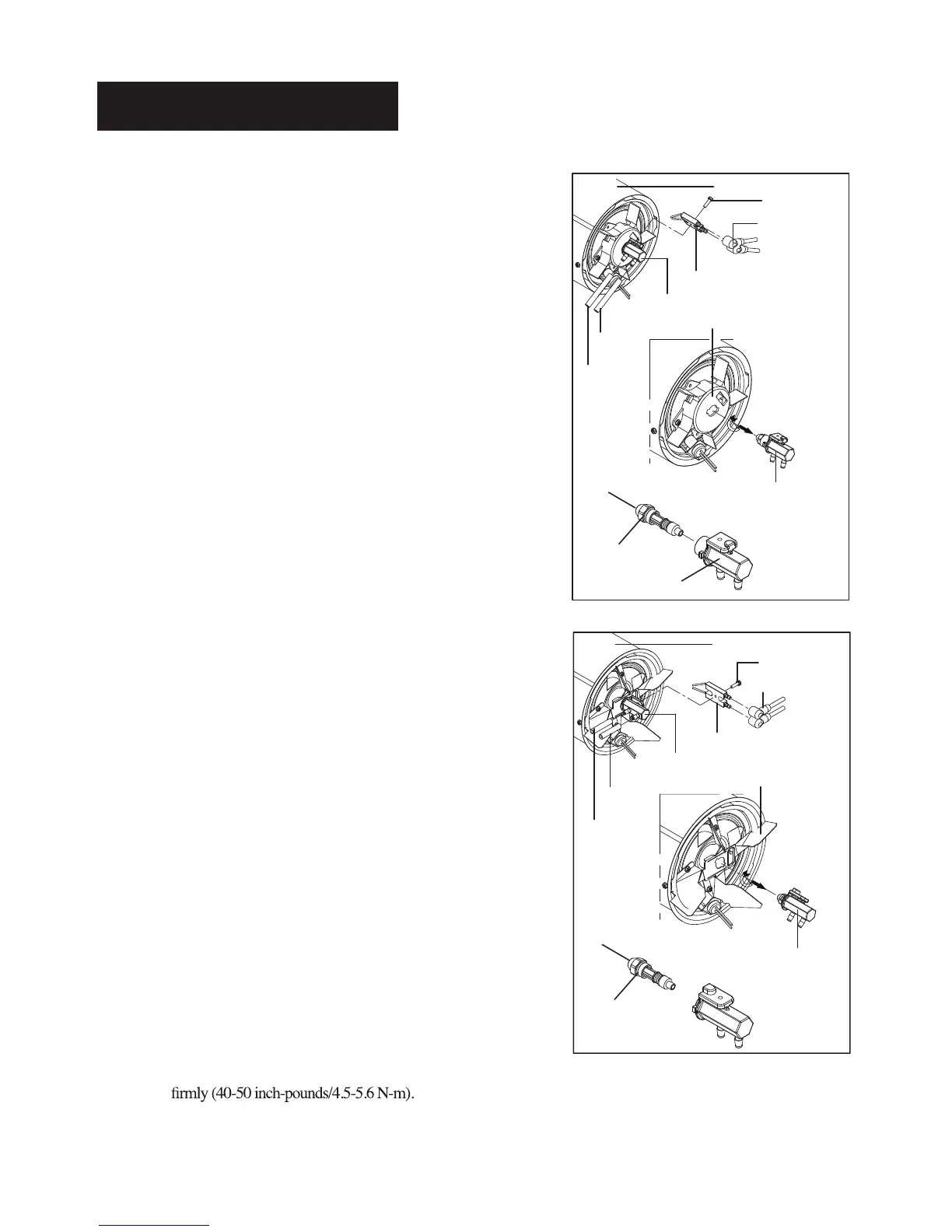 firmly (40-50 inch-pounds/4.5-5.6 N-m).