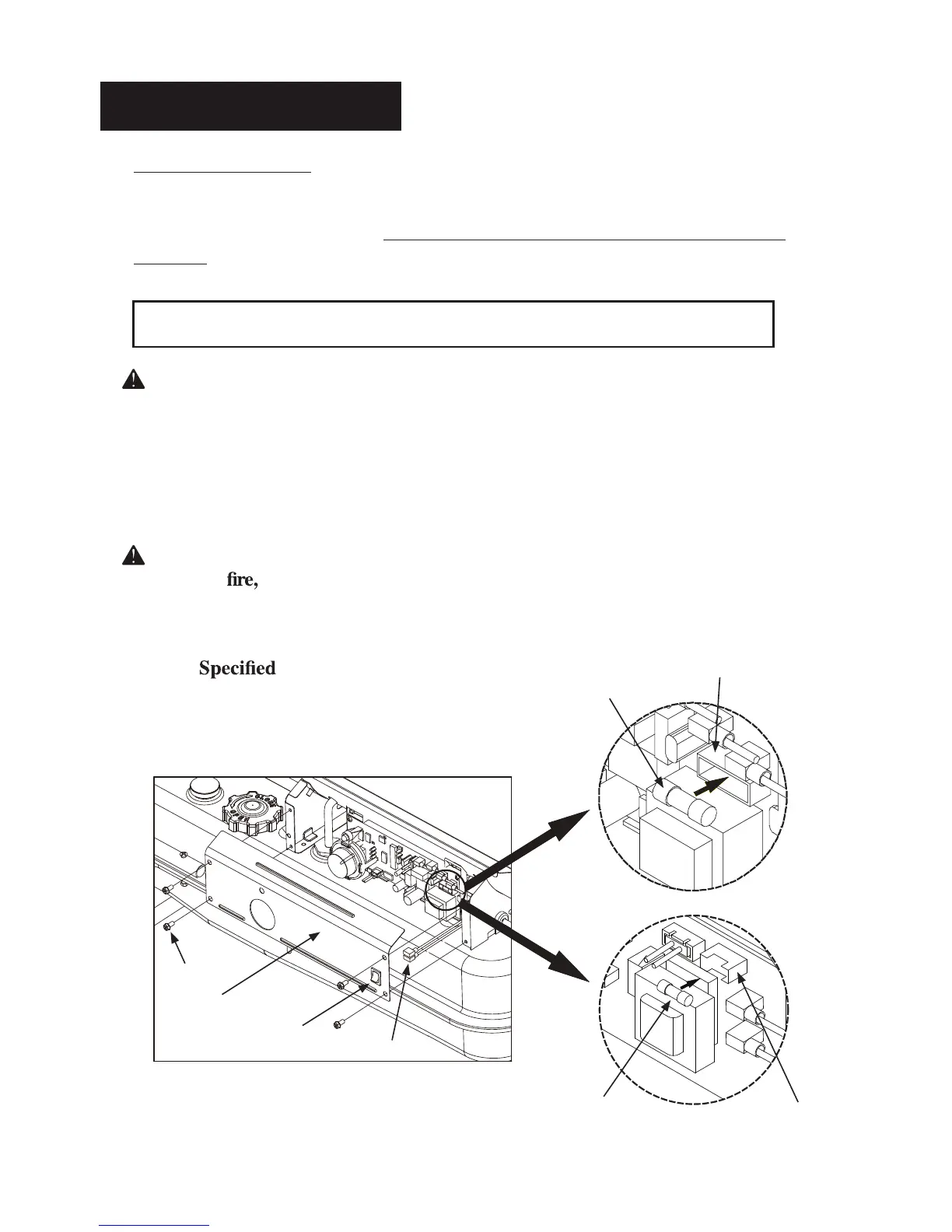 fire,

Specified