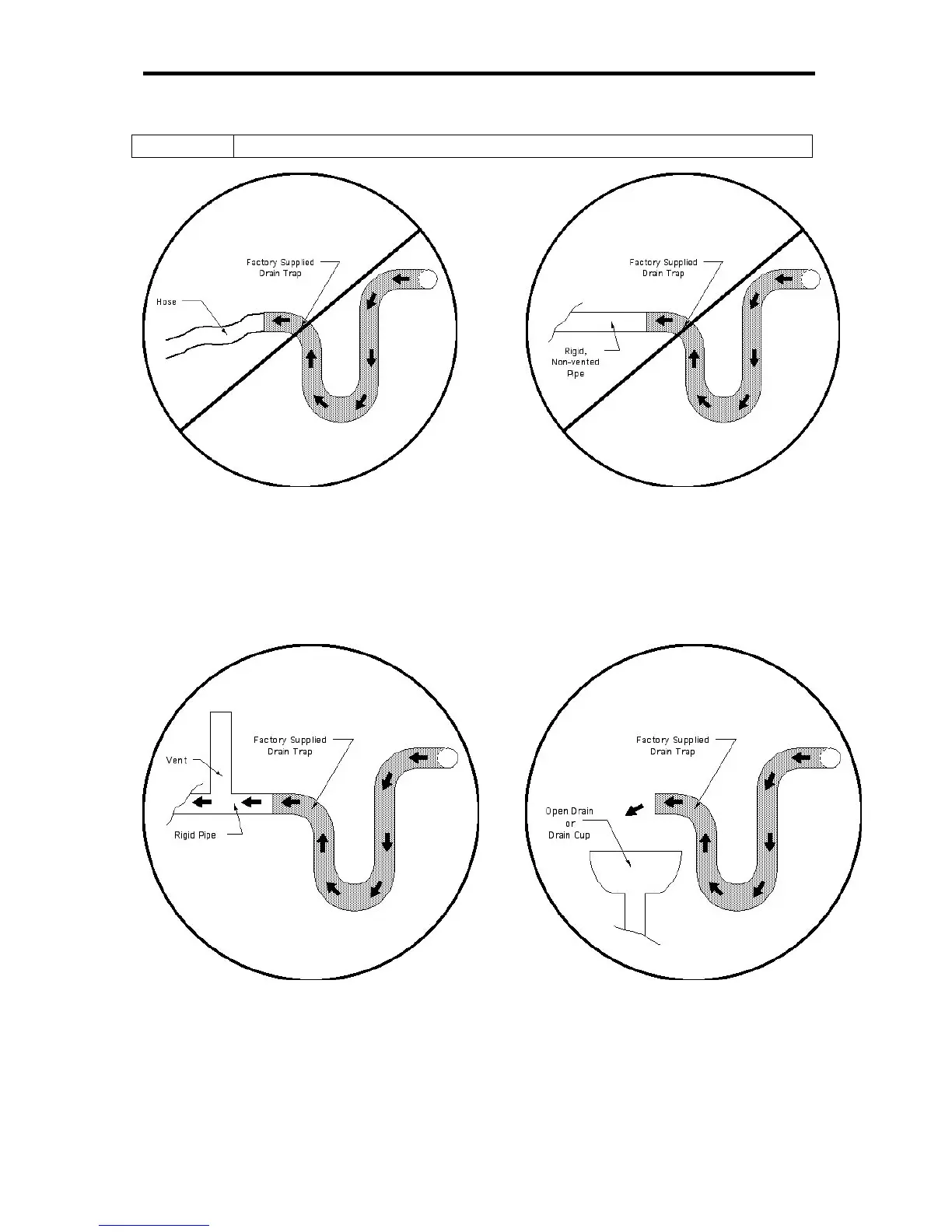 Factory Supplied Drain Trap

Hose

Factory Supplied Drain Trap

Rigid, Non-vented Pipe

Factory Supplied Drain Trap

Vent

Rigid Pipe

Factory Supplied Drain Trap

Open Drain or Drain Cup