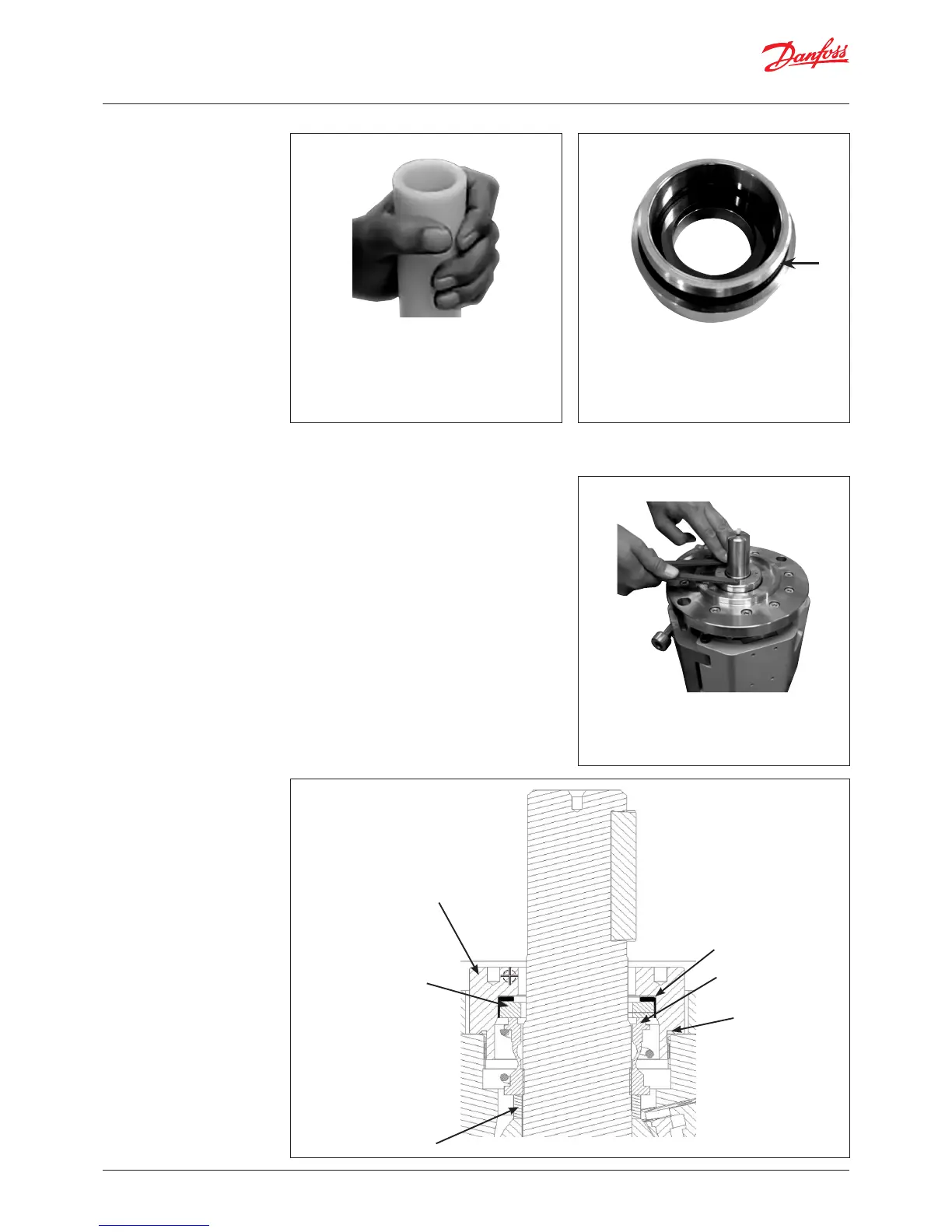 Danfoss