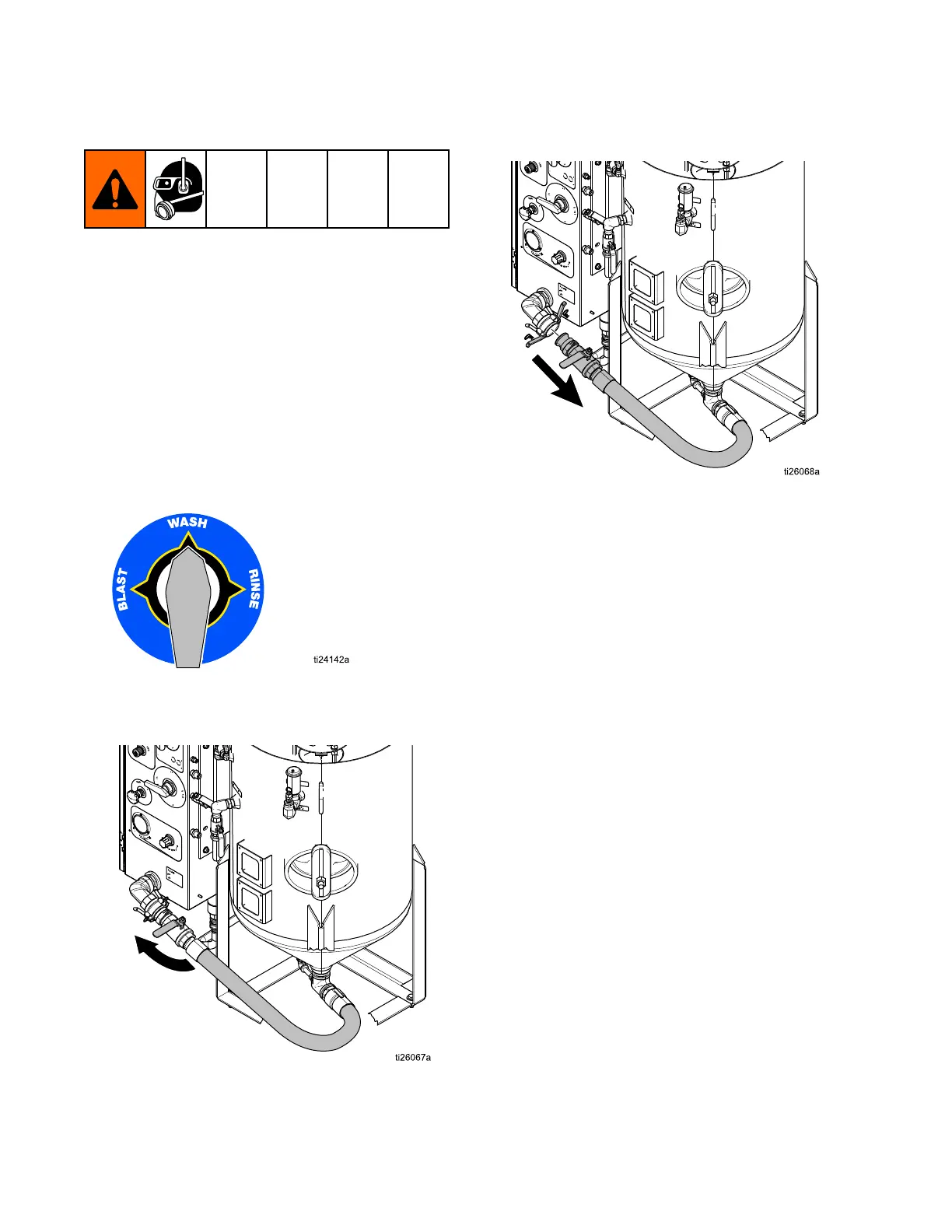 WASH
BLAST
RINSE
ti24142a

ti26067a

ti26068a