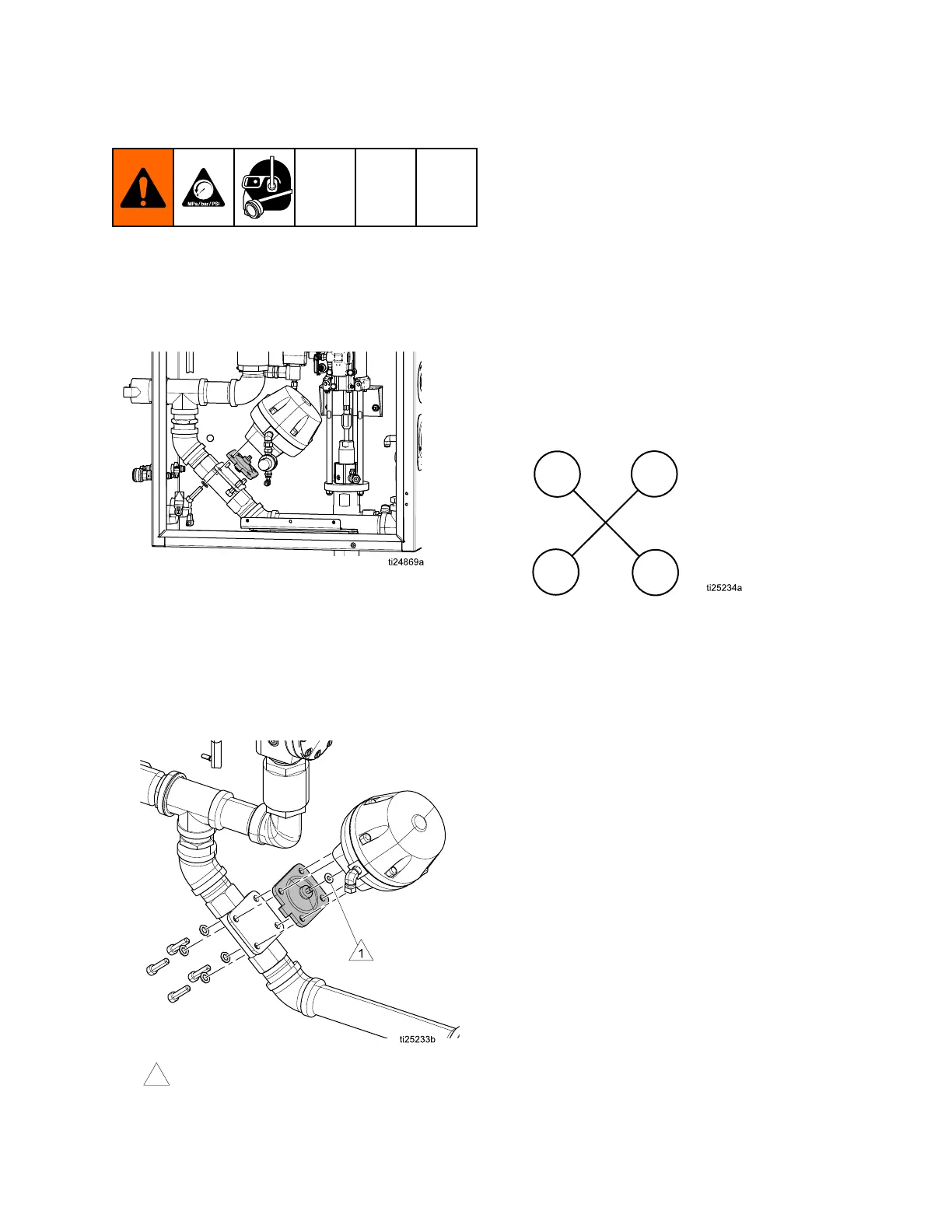 MPa/bar/PSI

ti24869a

ti25234a

1

ti25233b