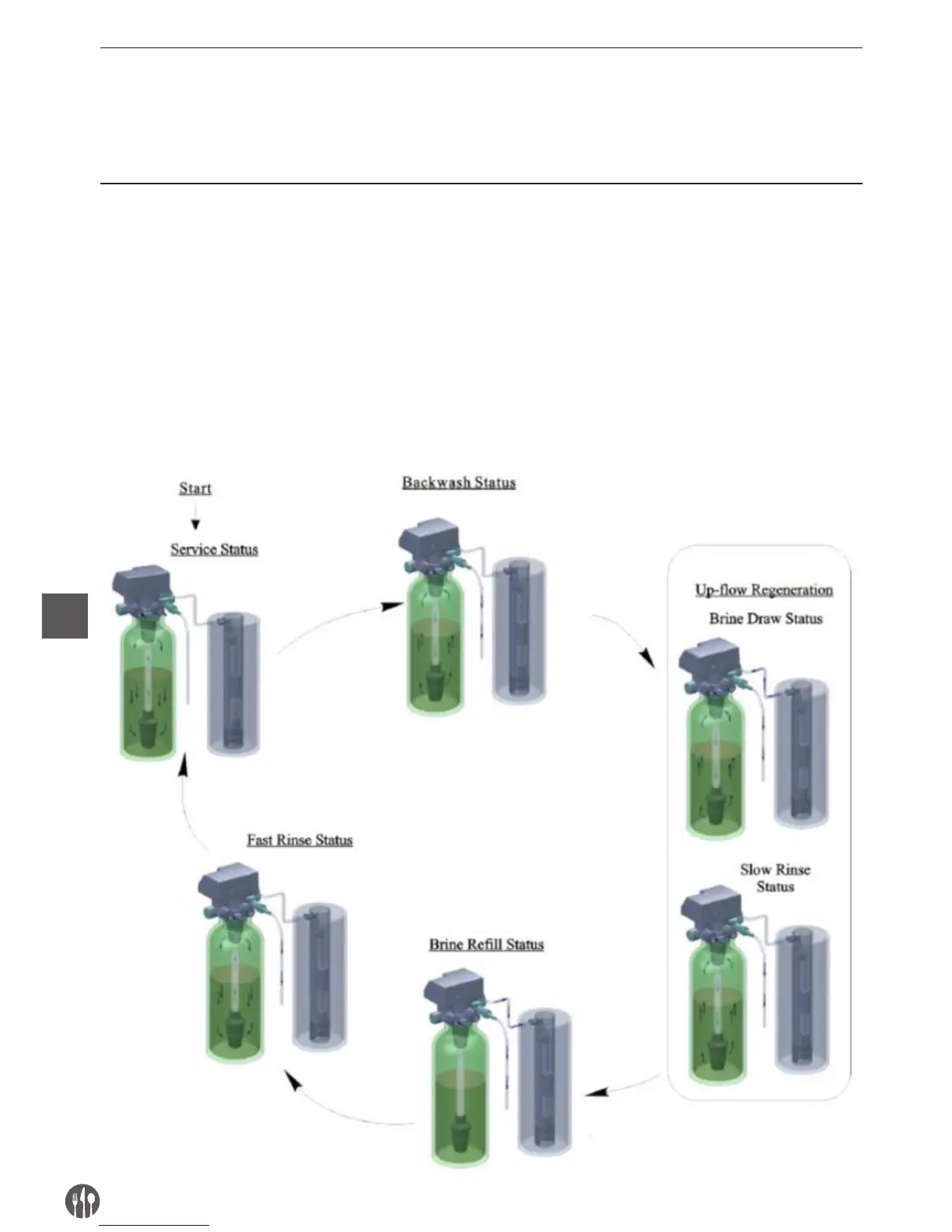 Start

Service Status

Backwash Status

Up-flow Regeneration

Brine Draw Status

Slow Rinse Status

Brine Refill Status

Fast Rinse Status