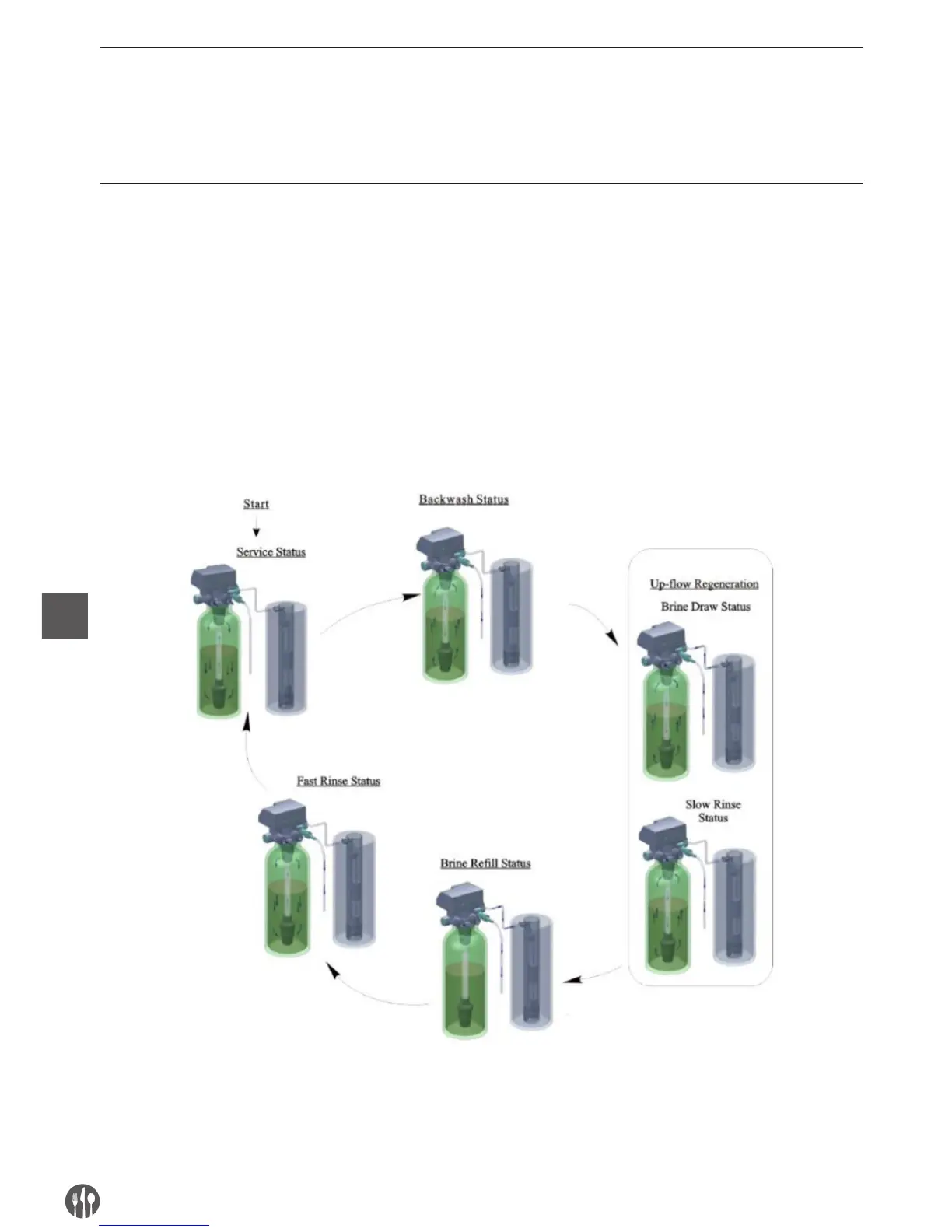 Start

Service Status

Backwash Status

Up-flow Regeneration

Brine Draw Status

Slow Rinse Status

Brine Refill Status

Fast Rinse Status