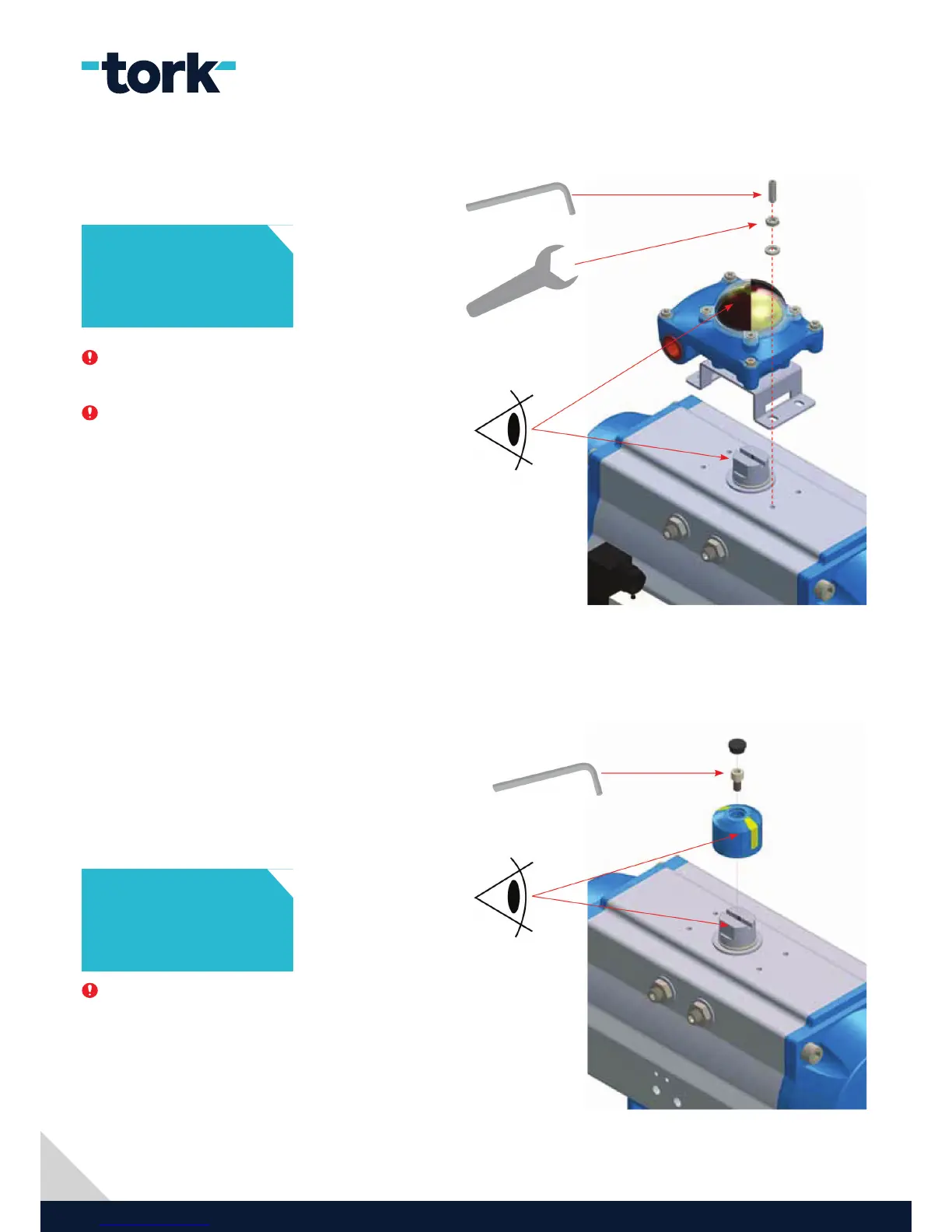 tork