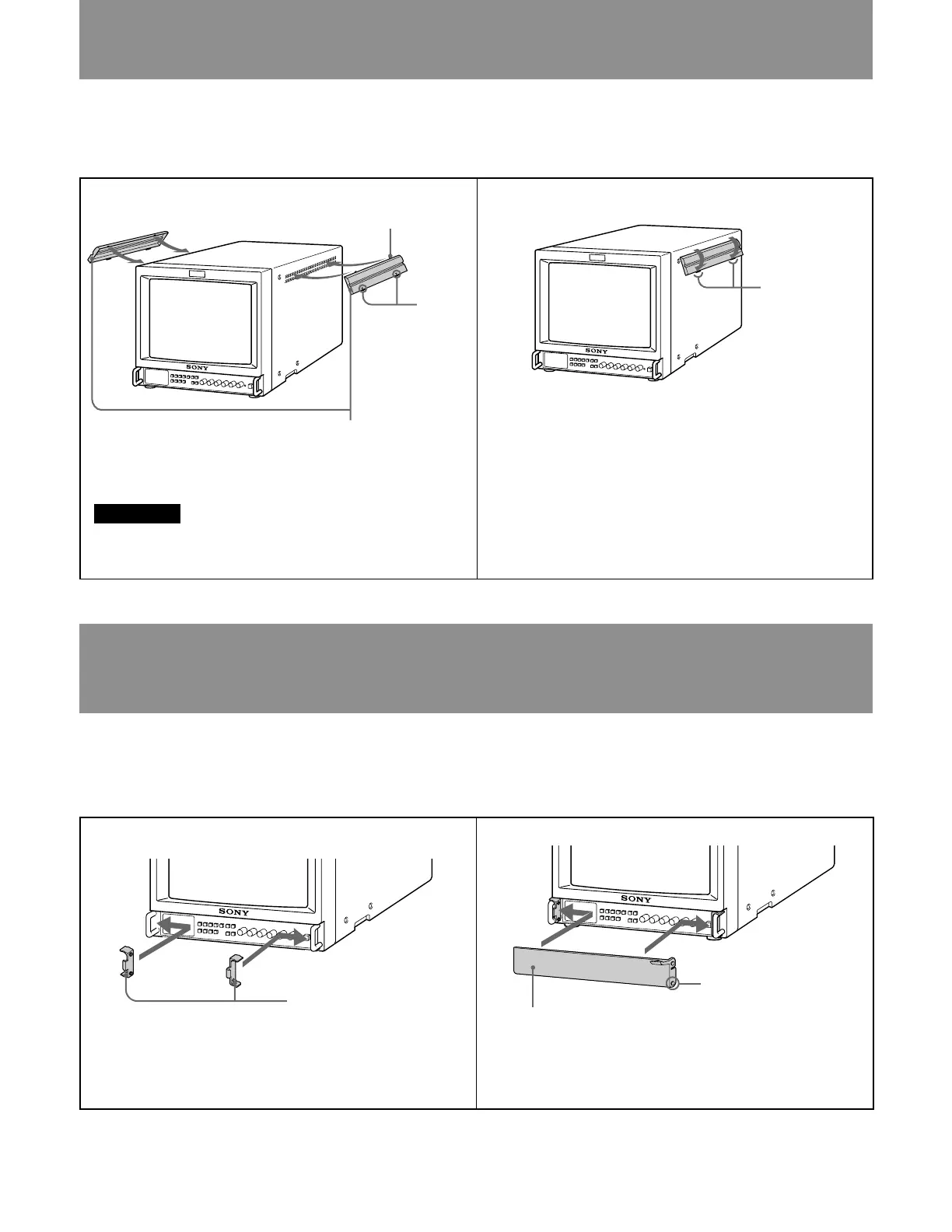 SONY

SONY

SONY

SONY