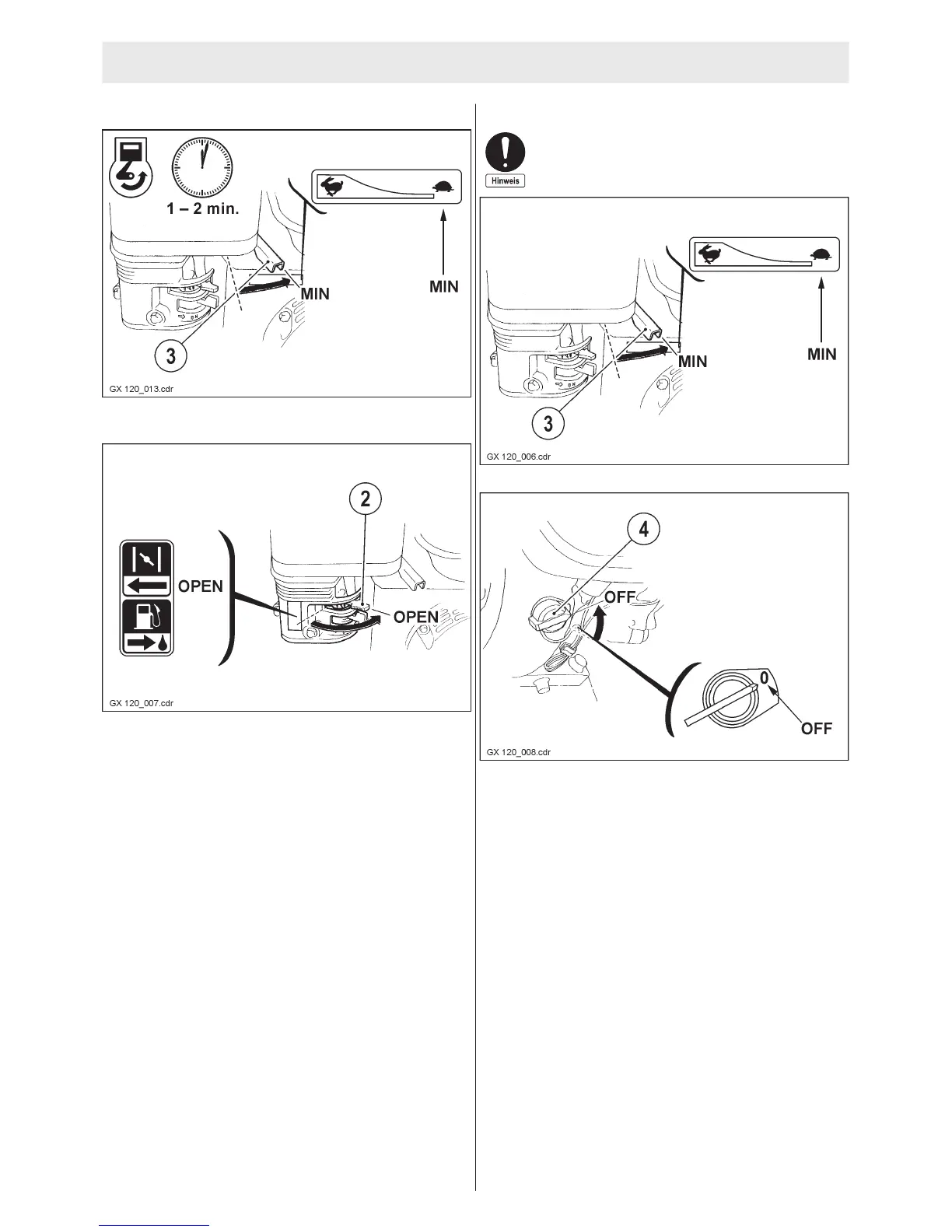 1 – 2 min.

MIN

MIN

3

GX 120_013.cdr

2

OPEN

OPEN

GX 120_007.cdr

Hinweis

MIN

MIN

3

GX 120_006.cdr

4

OFF

0

OFF

GX 120_008.cdr