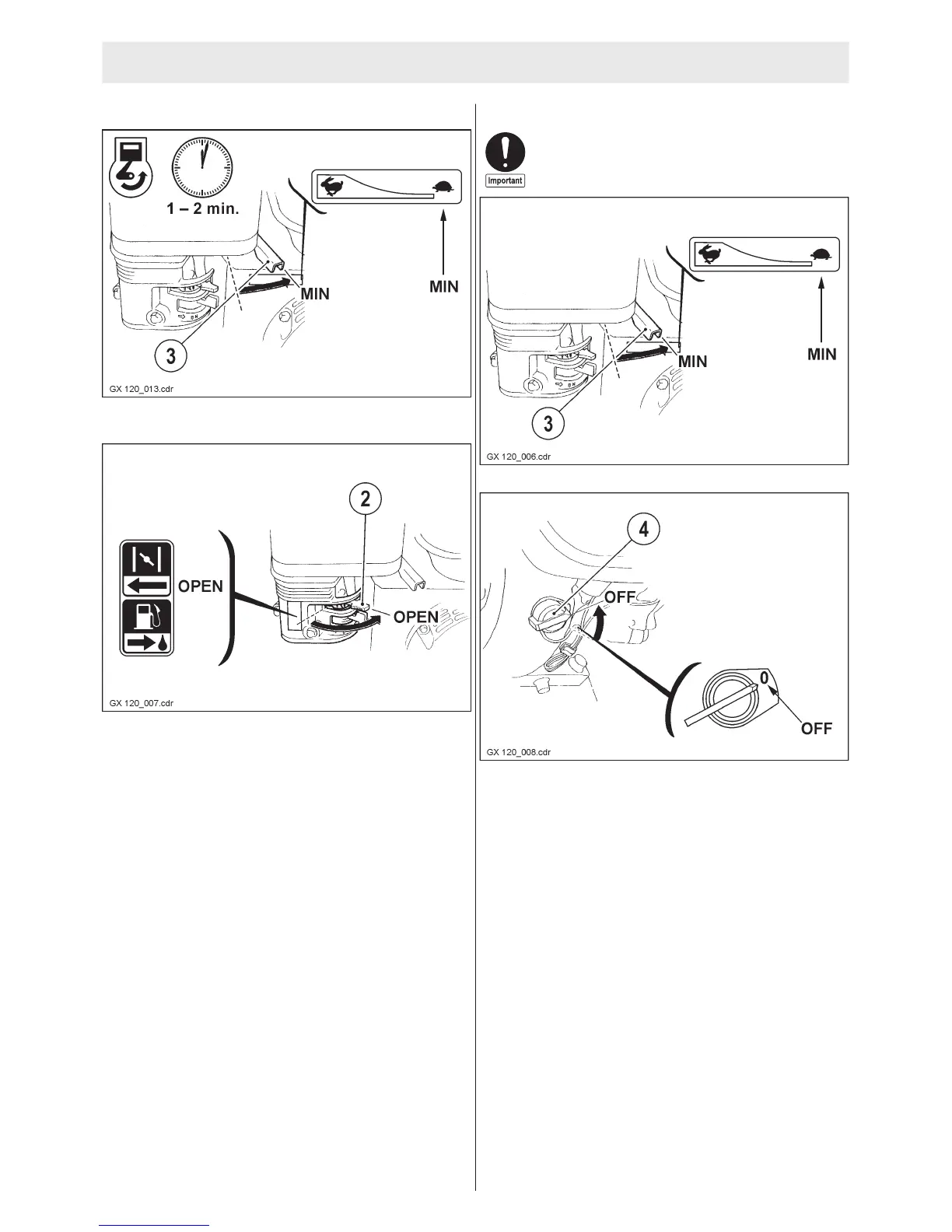 1 – 2 min.

MIN

MIN

3

GX 120_013.cdr

2

OPEN

OPEN

GX 120_007.cdr

Important

MIN

MIN

3

GX 120_006.cdr

4

OFF

0

OFF

GX 120_008.cdr