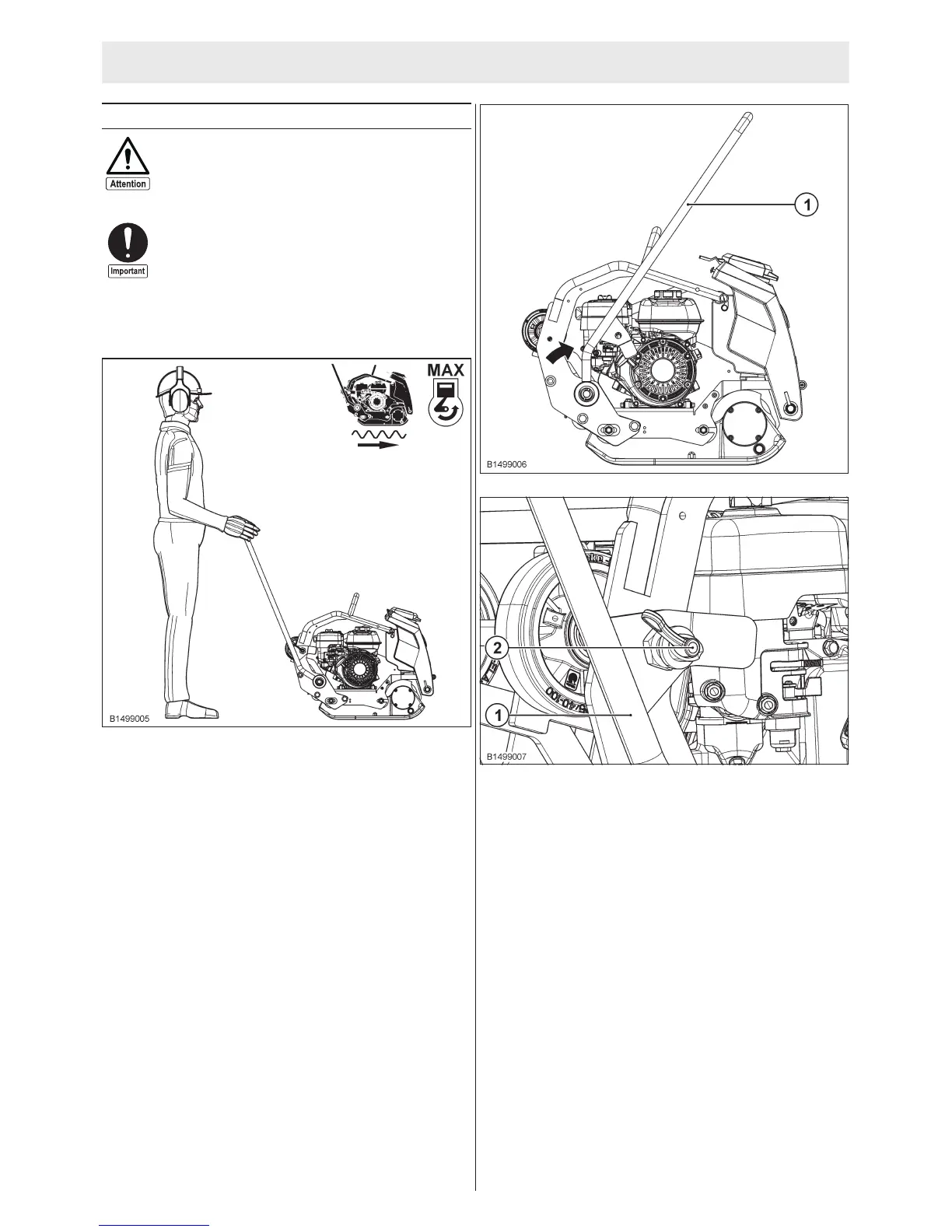 Attention

Important

MAX

B1499005

1

B1499006

2

1

B1499007