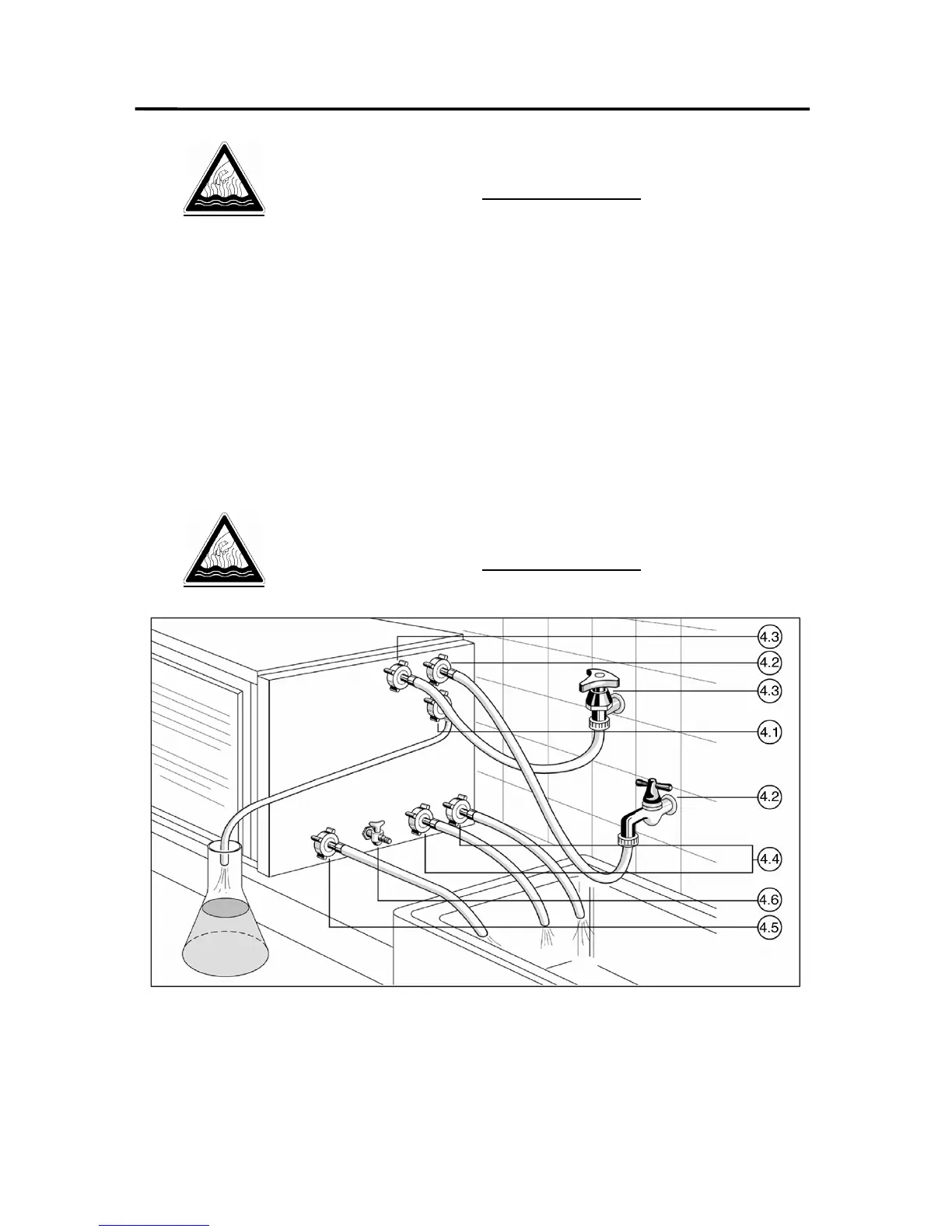 4.3
4.2
4.3
4.1
4.2
4.4
4.6
4.5