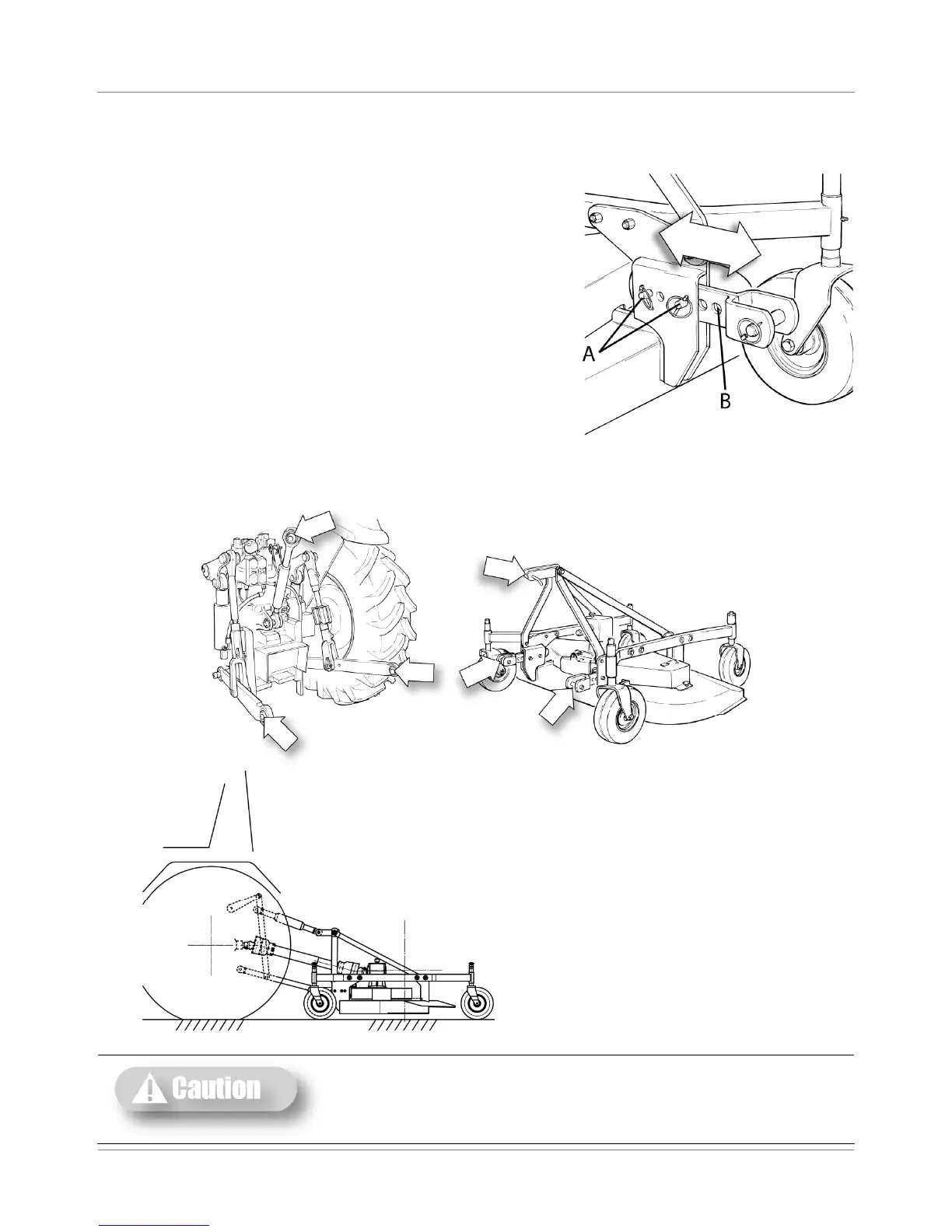 A

B

Caution