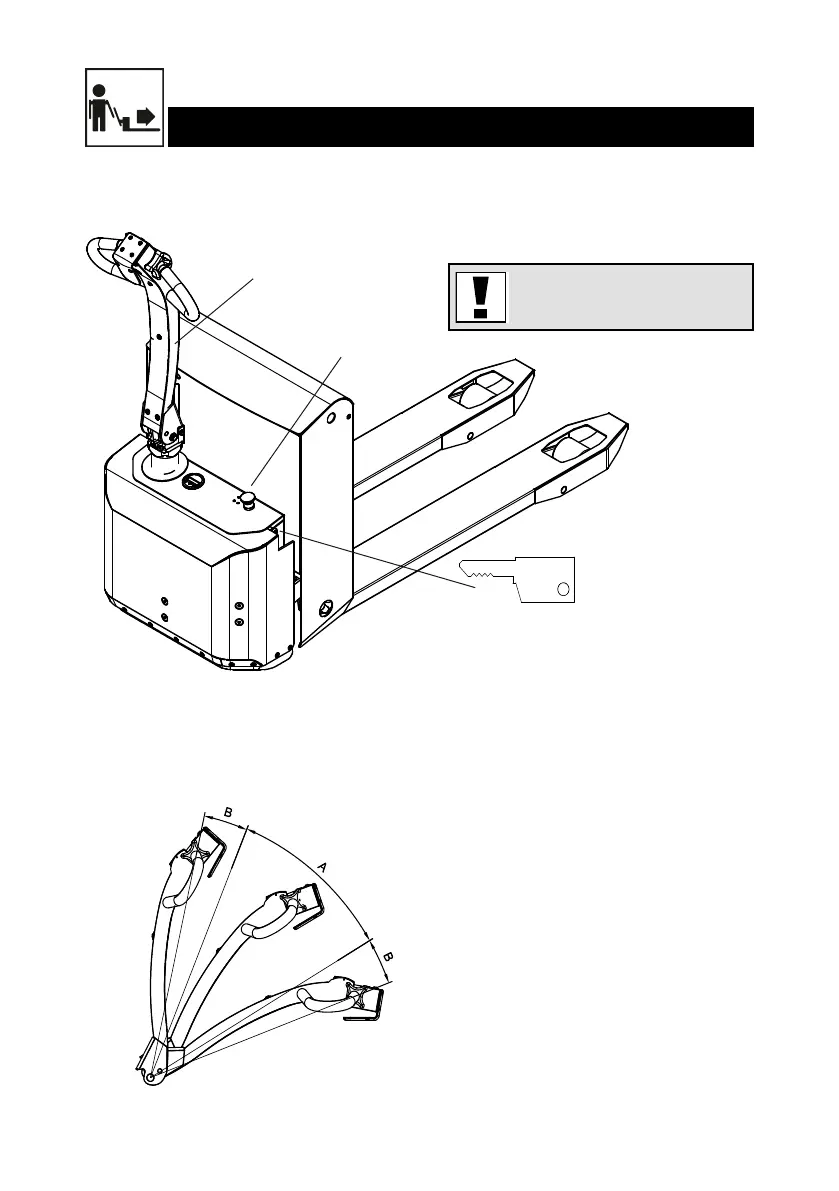 B

A

B