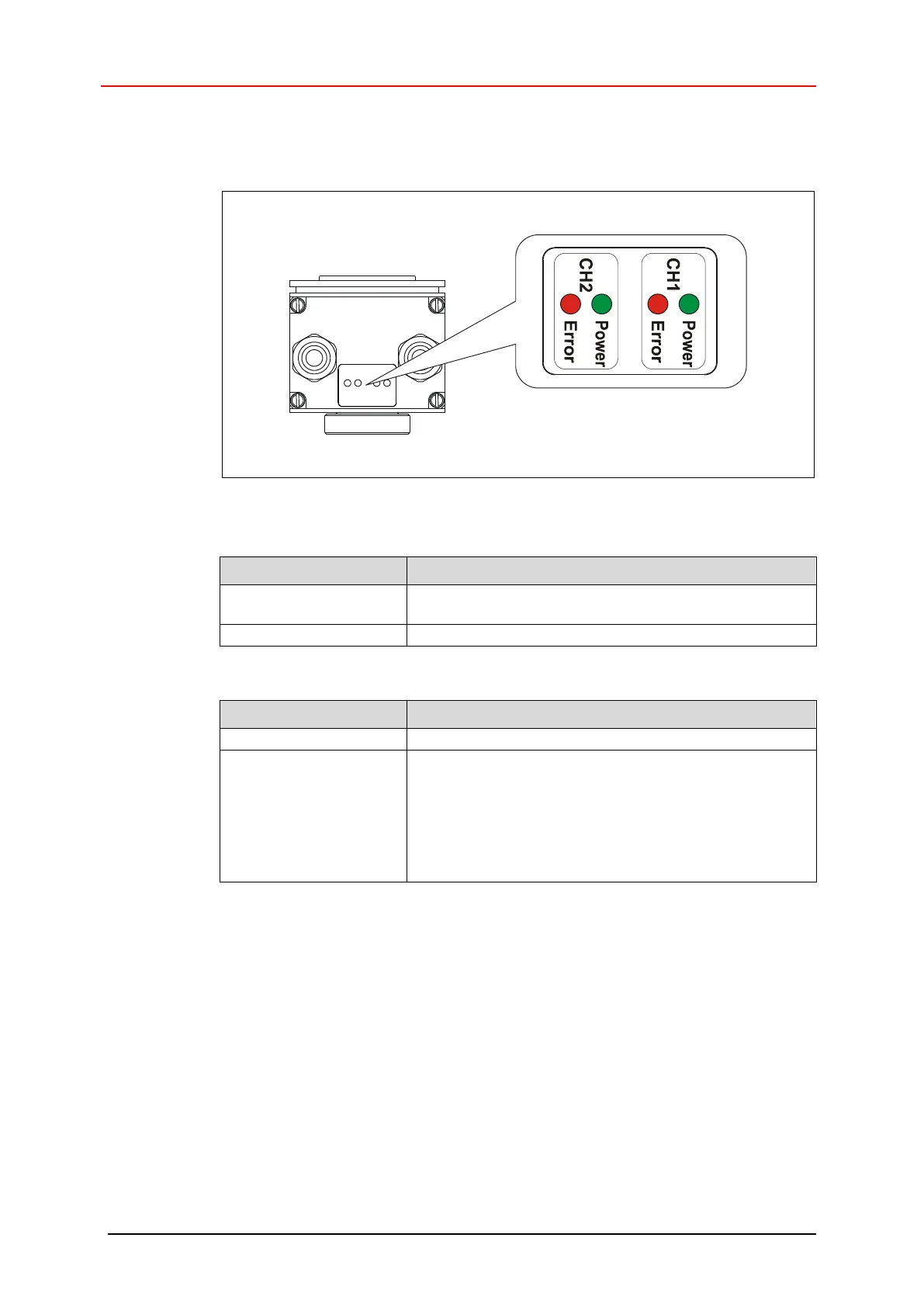 CH2
Power
Error
CH1
Power
Error