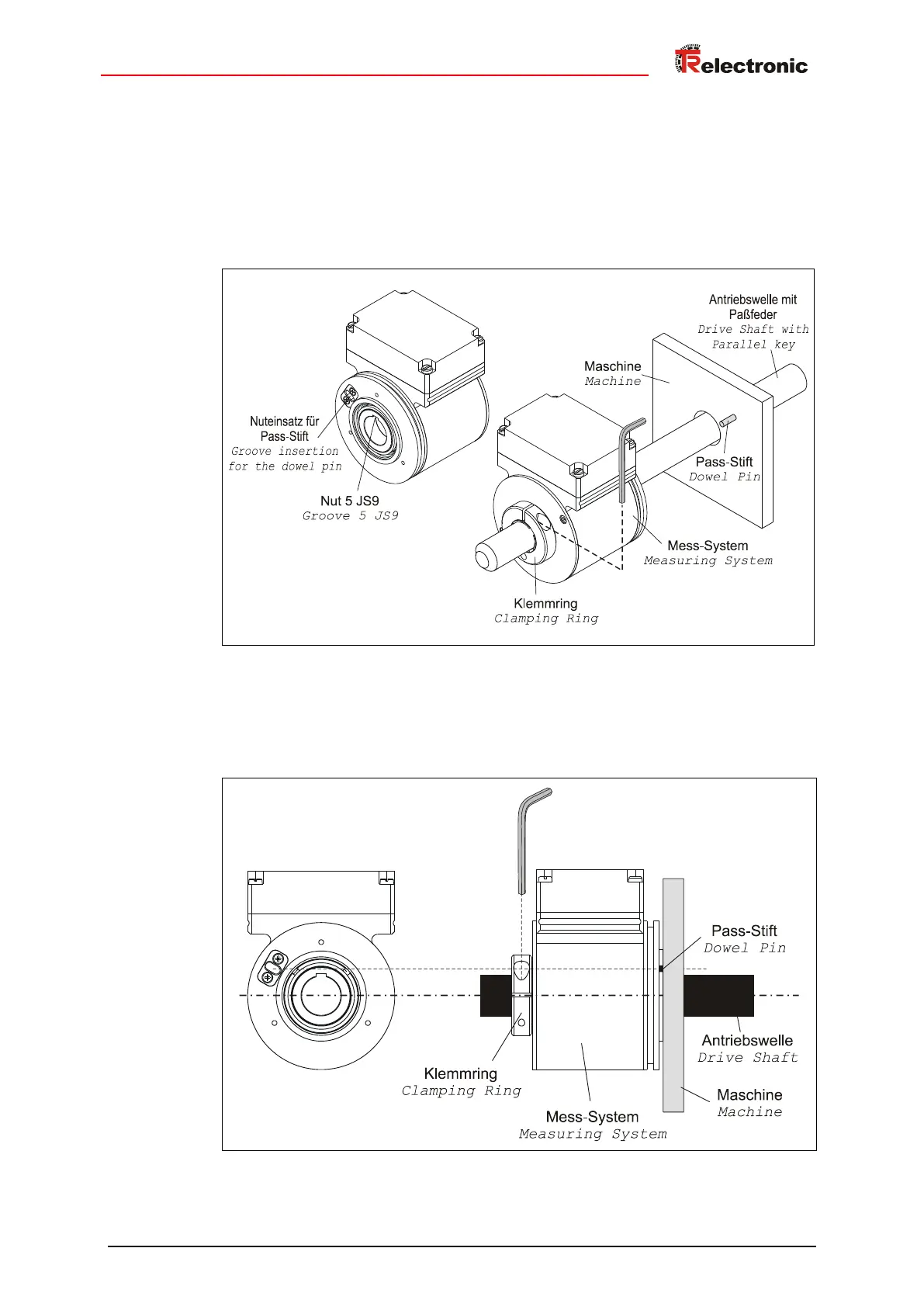 TRelectronic

Antriebswelle mit Paßfeder
Drive Shaft with Parallel key

Maschine
Machine

Nuteinsatz für Pass-Stift
Groove insertion for the dowel pin

Pass-Stift
Dowel Pin

Nut 5 JS9
Groove 5 JS9

Mess-System
Measuring System

Klemmring
Clamping Ring

Pass-Stift
Dowel Pin

Antriebswelle
Drive Shaft

Klemmring
Clamping Ring

Maschine
Machine

Mess-System
Measuring System