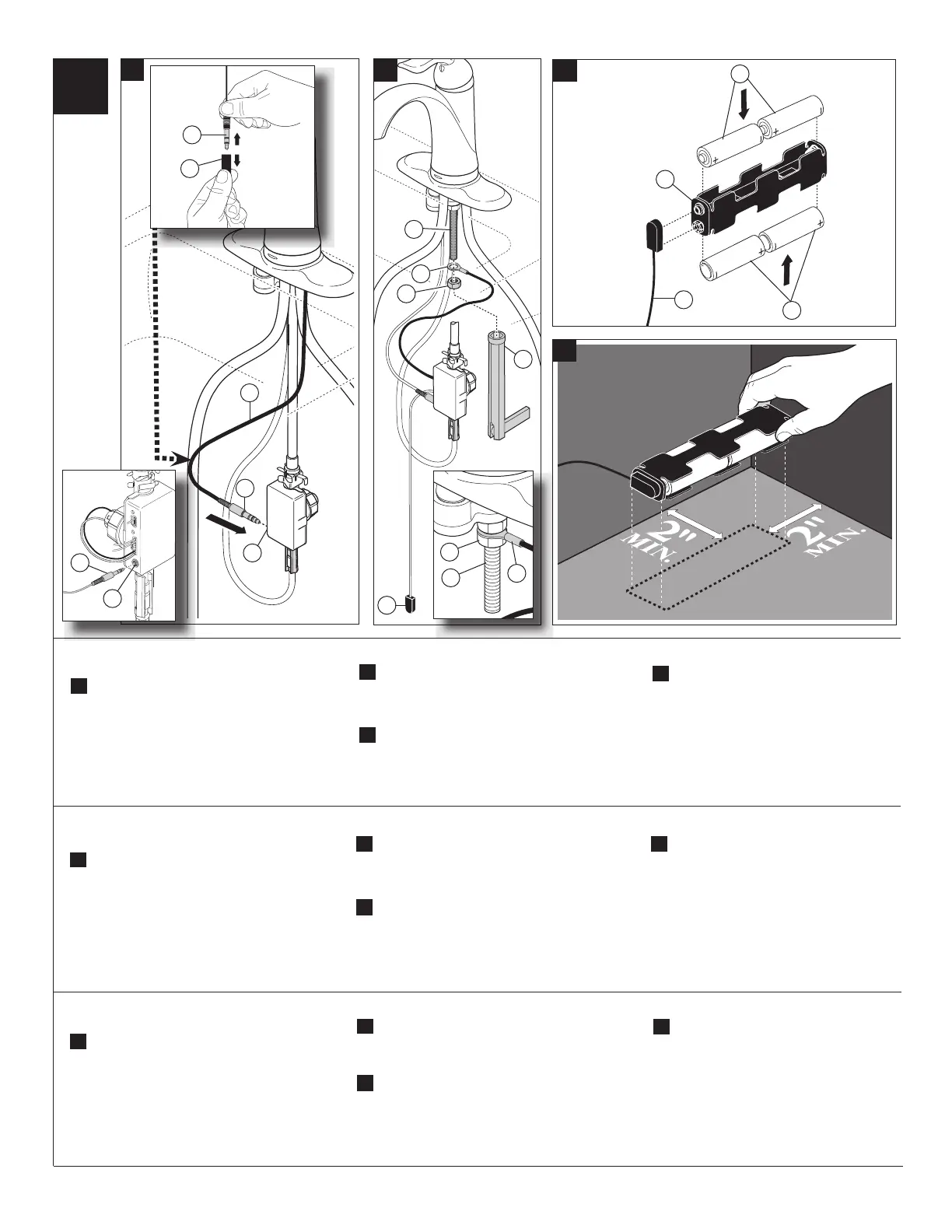 2"
MIN.

2"
MIN.