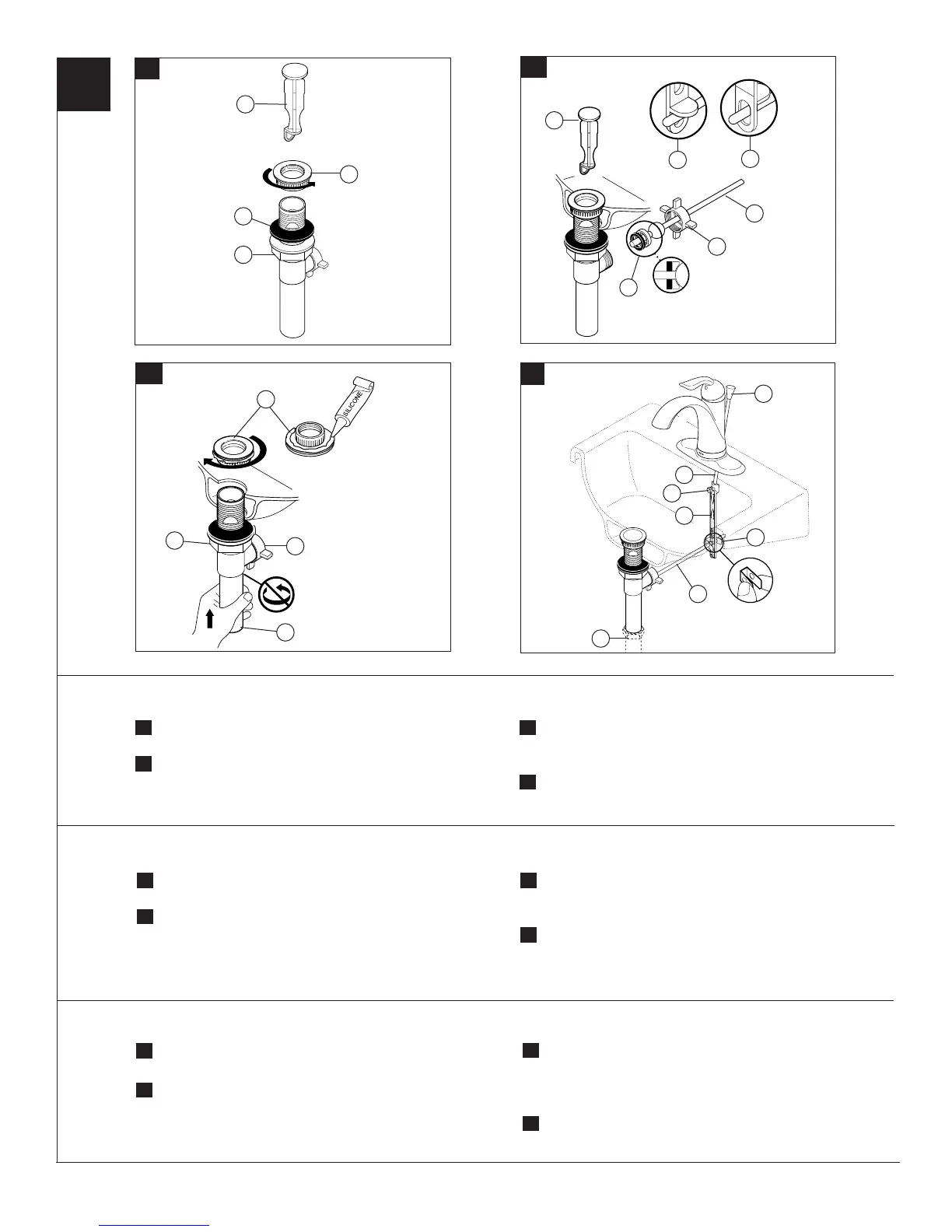 SILICONE