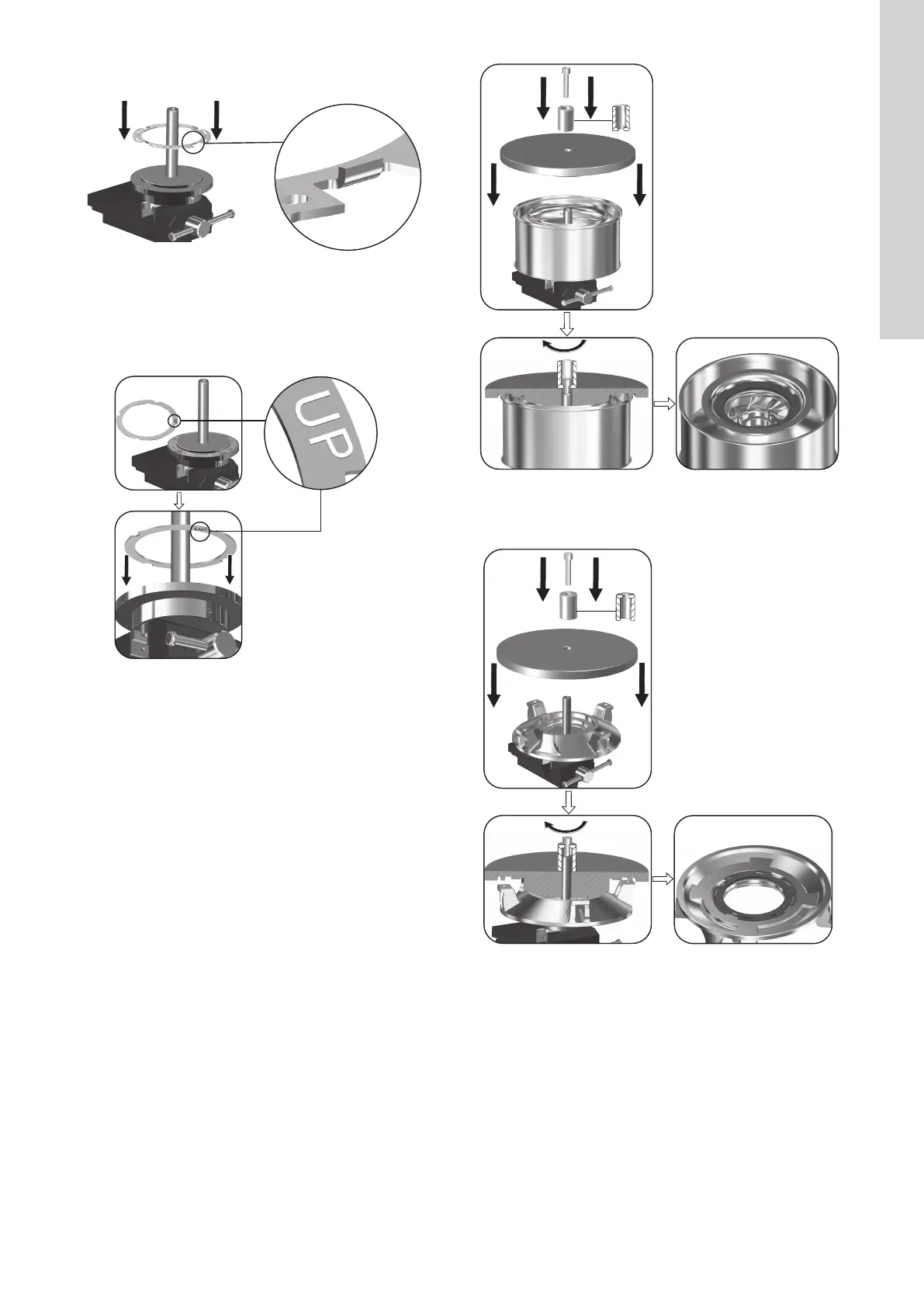 UP

UP