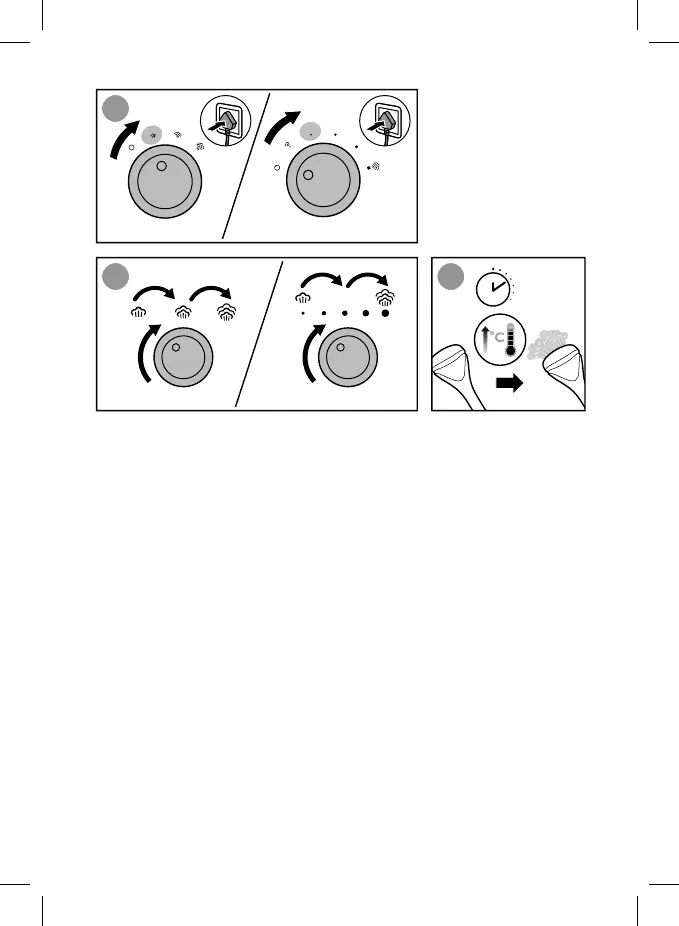 °C