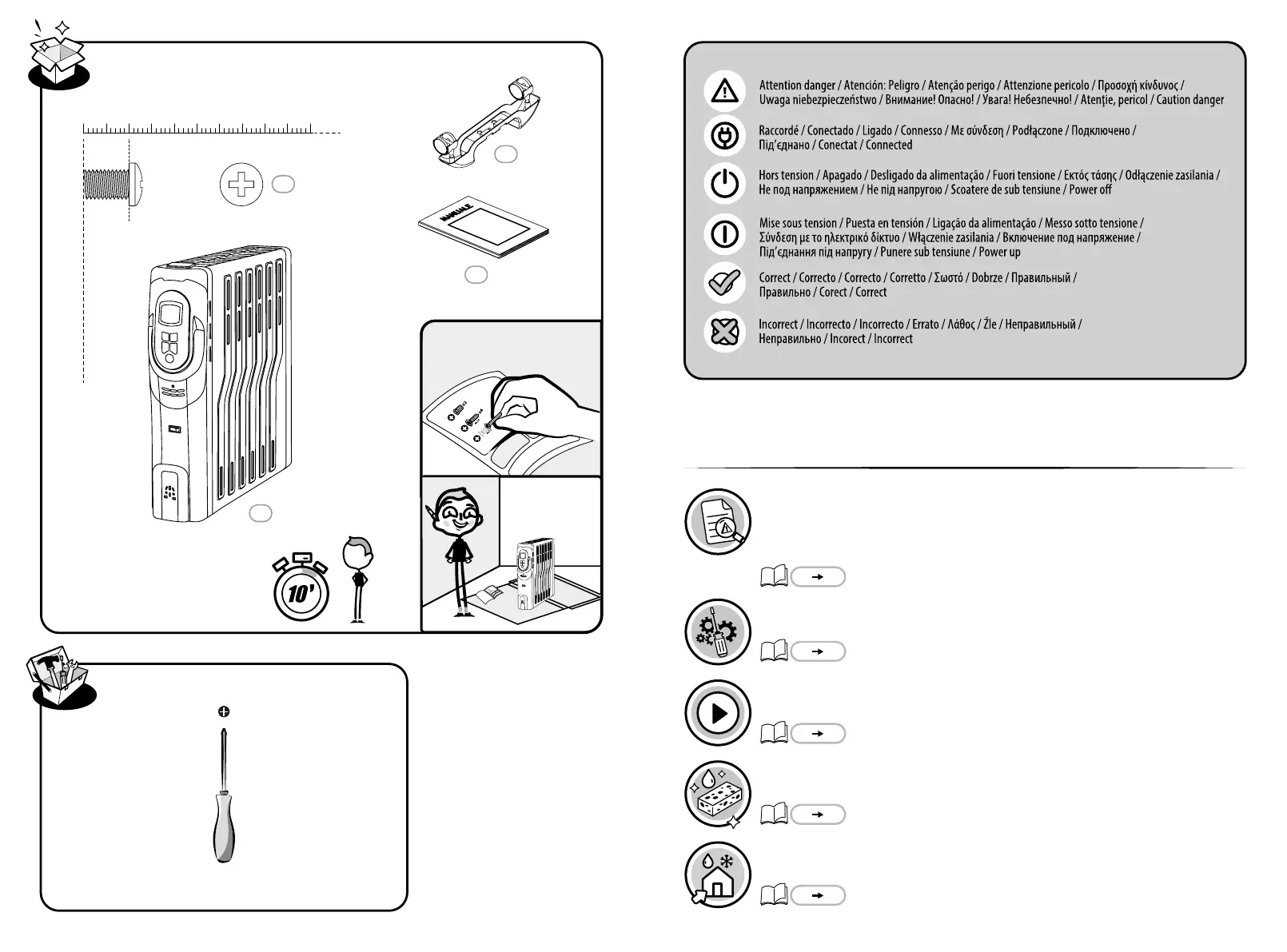 MANUALE

10'

Attention danger / Atención: Peligro / Atenção perigo / Attenzione pericolo / Προσοχή κίνδυνος / Uwaga niebezpieczeństwo / Внимание! Опасно! / Увага! Небезпечно! / Atenţie, pericol / Caution danger

Raccordé / Conectado / Ligado / Connesso / Με σύνδεση / Podłączone / Подключено / Під'єднано / Conectat / Connected

Hors tension / Apagado / Desligado da alimentação / Fuori tensione / Εκτός τάσης / Odłączenie zasilania / Не под напряжением / Не під напругою / Scoatere de sub tensiune / Power off

Mise sous tension / Puesta en tensión / Ligação da alimentação / Messo sotto tensione / Σύνδεση με το ηλεκτρικό δίκτυο / Włączenie zasilania / Включение под напряжение / Під'єднання під напругу / Punere sub tensiune / Power up

Correct / Correcto / Correcto / Corretto / Σωστό / Dobrze / Правильный / Правильно / Corect / Correct

Incorrect / Incorrecto / Incorrecto / Errato / Λάθος / Źle / Неправильный / Неправильно / Incorect / Incorrect