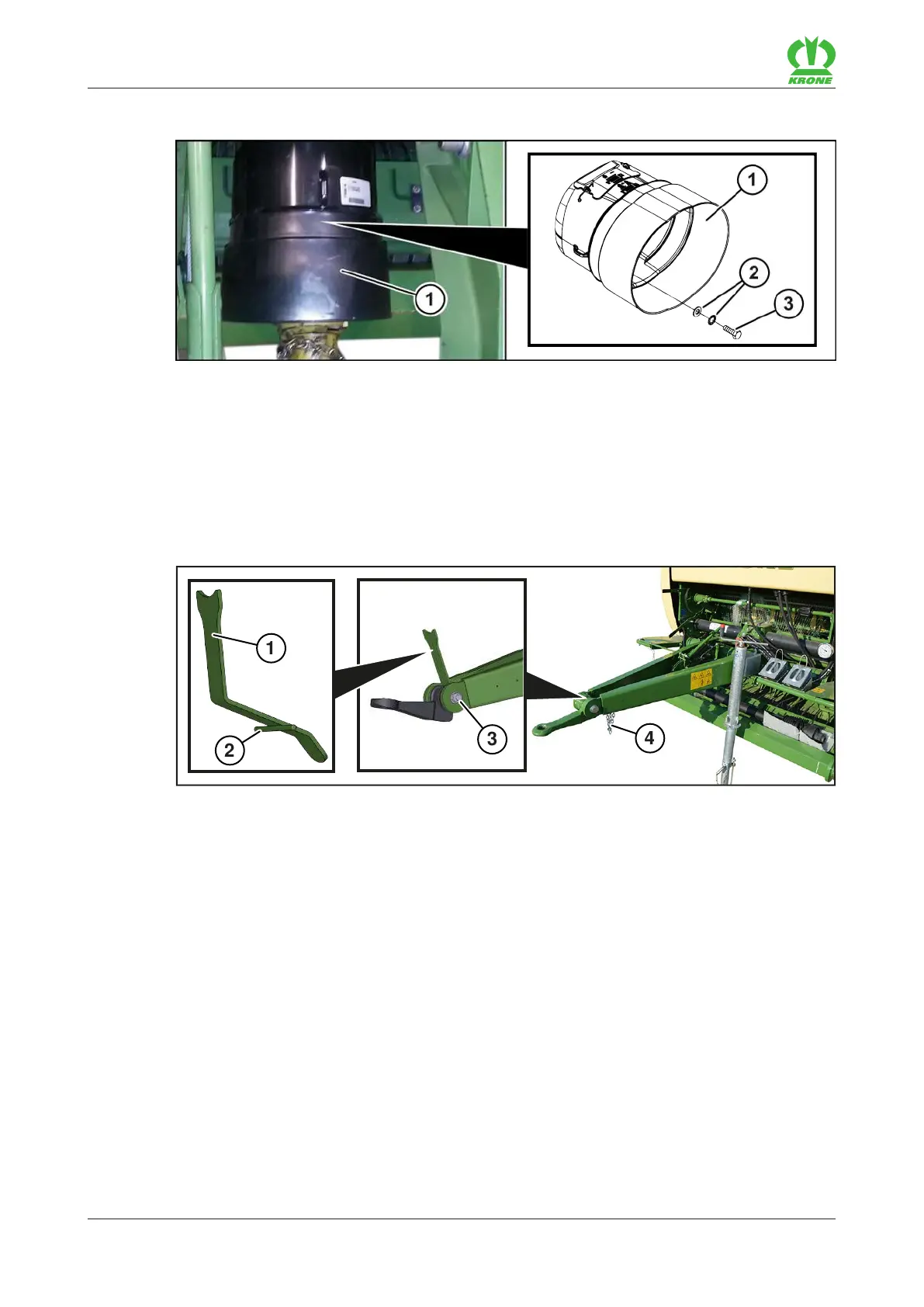 KRONE

1
1
2
3

1
2
3
4