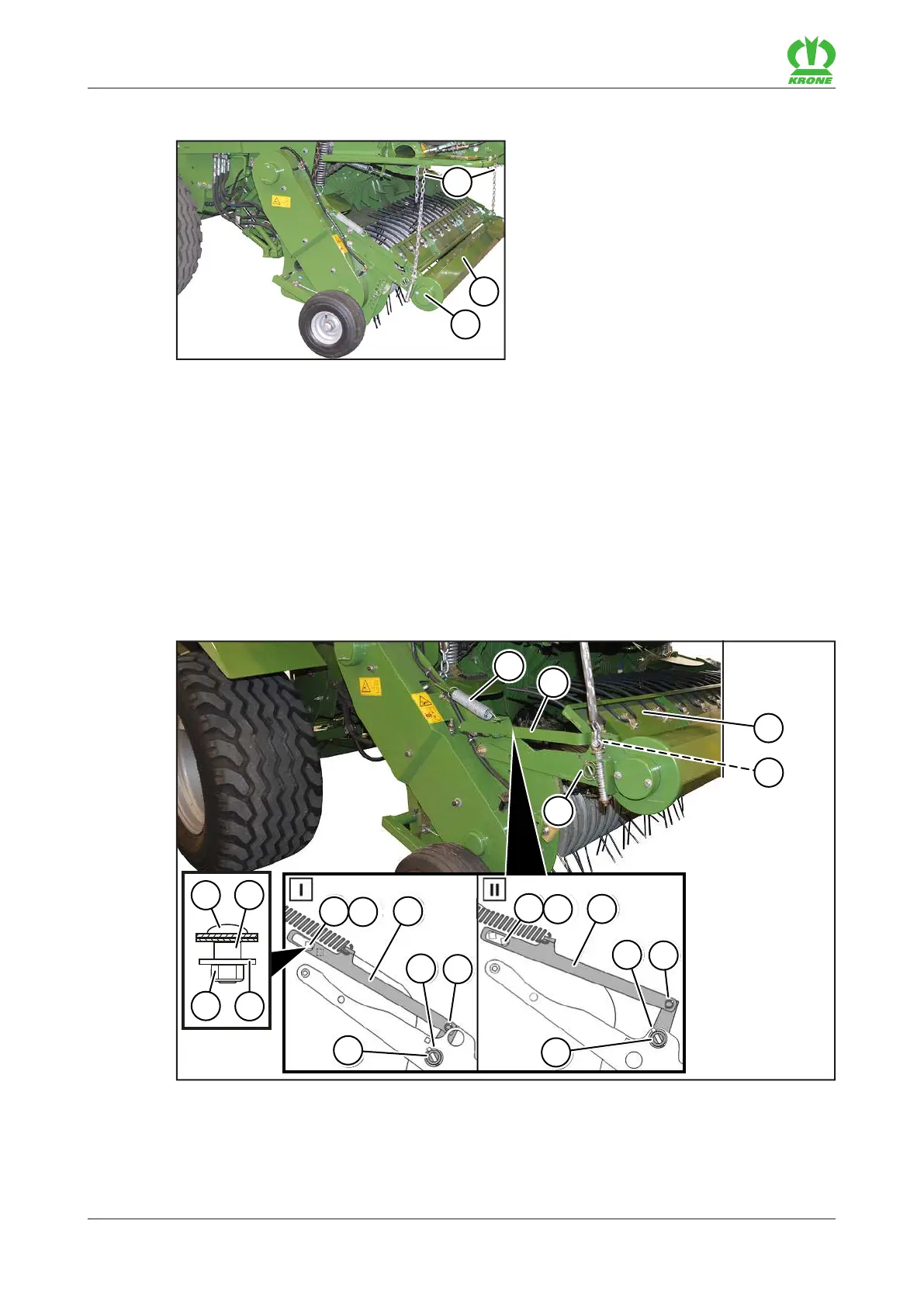 KRONE

I

II