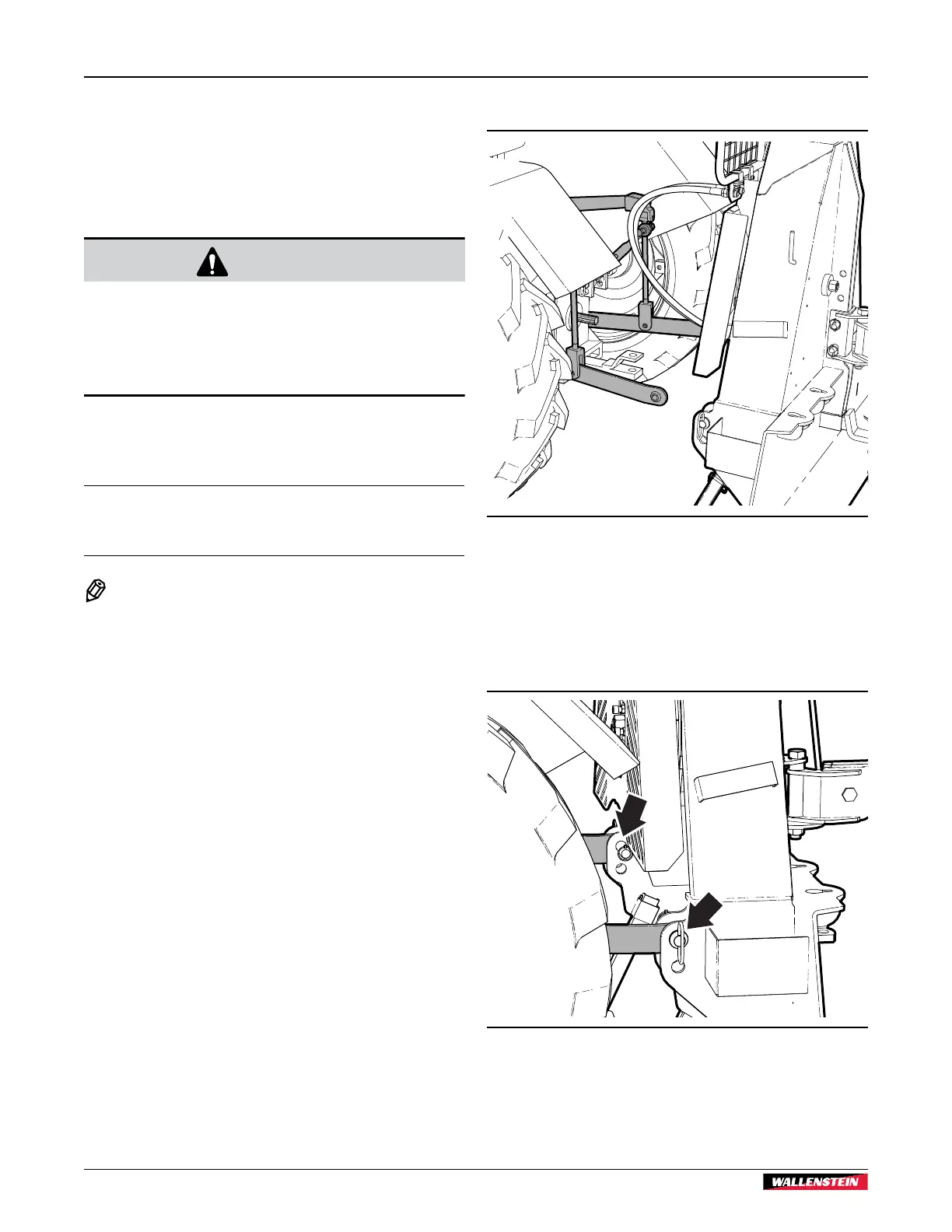 WALLENSTEIN