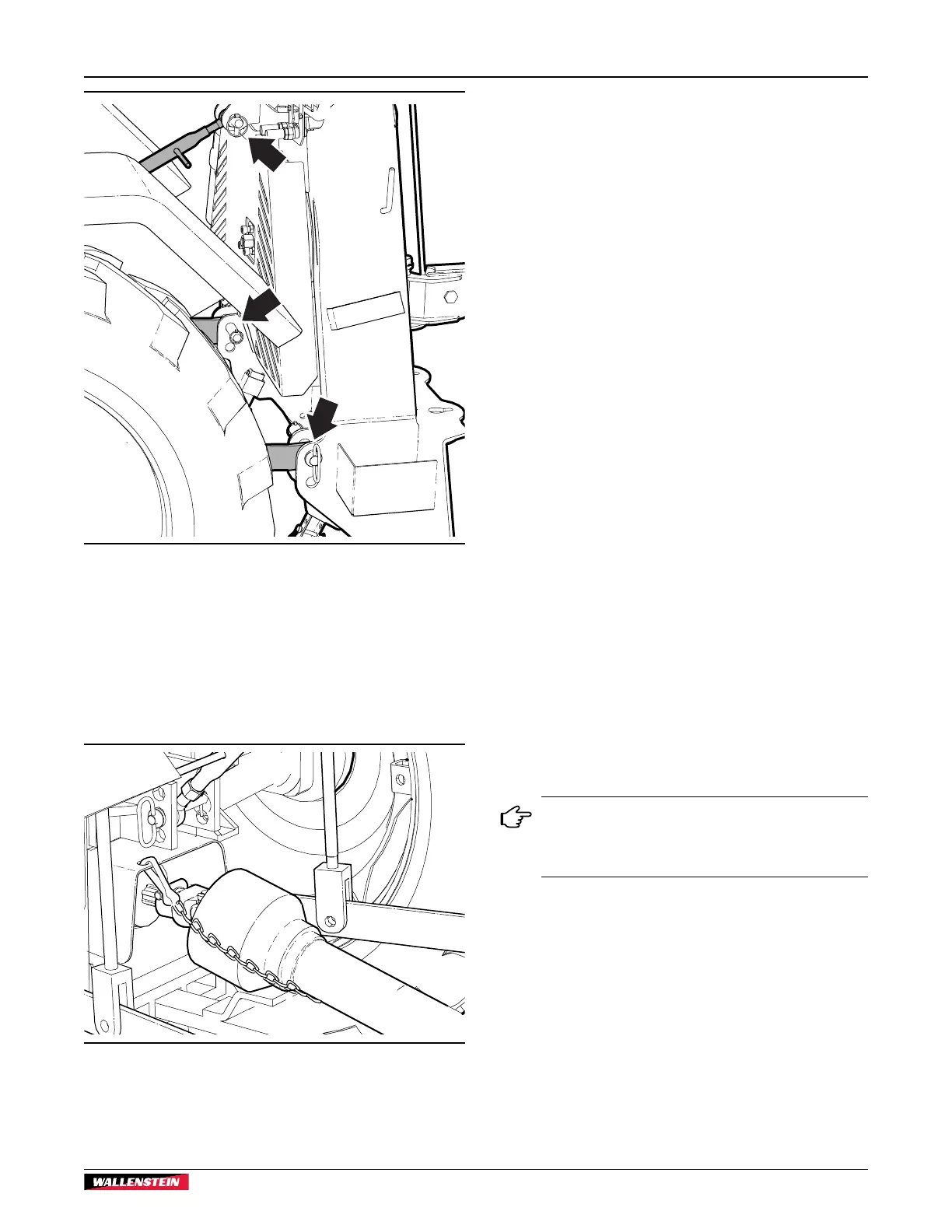 WALLENSTEIN