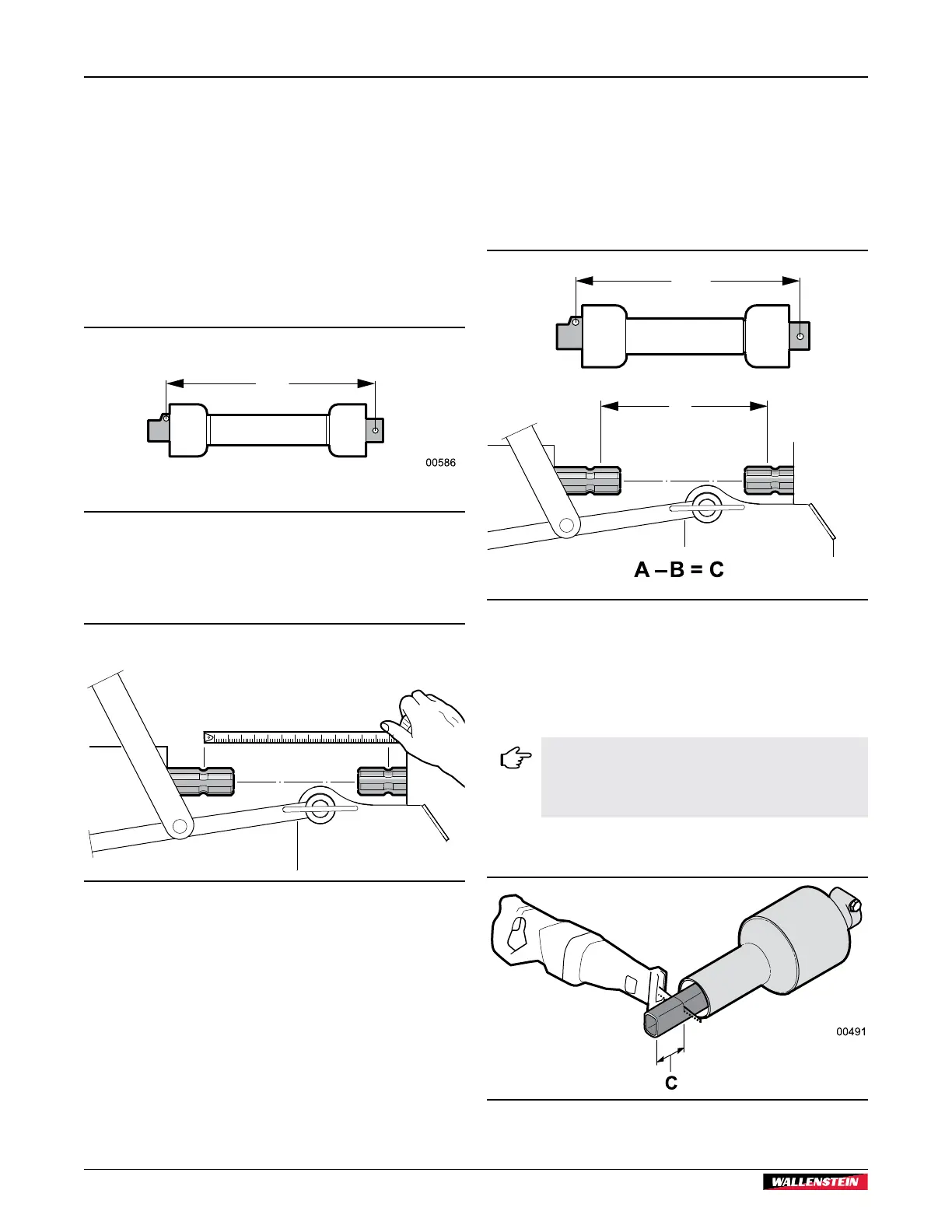 00586

A – B = C

00491

C

WALLENSTEIN